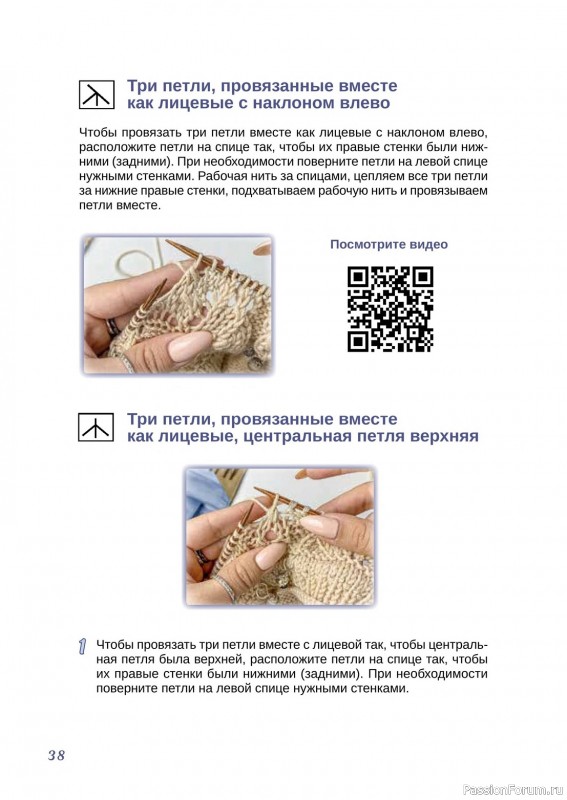 Три петли, провязанные вместе как лицевые с наклоном влево

Чтобы провязать три петли вместе как лицевые с наклоном влево, расположите петли на спице так, чтобы их правые стенки были нижними (задними). При необходимости поверните петли на левой спице нужными стенками. Рабочая нить за спицами, цепляем все три петли за нижние правые стенки, подхватываем рабочую нить и провязываем петли вместе.

Посмотрите видео

Три петли, провязанные вместе как лицевые, центральная петля верхняя

1 Чтобы провязать три петли вместе с лицевой так, чтобы центральная петля была верхней, расположите петли на спице так, чтобы их правые стенки были нижними (задними). При необходимости поверните петли на левой спице нужными стенками.

38

PassionForum.ru