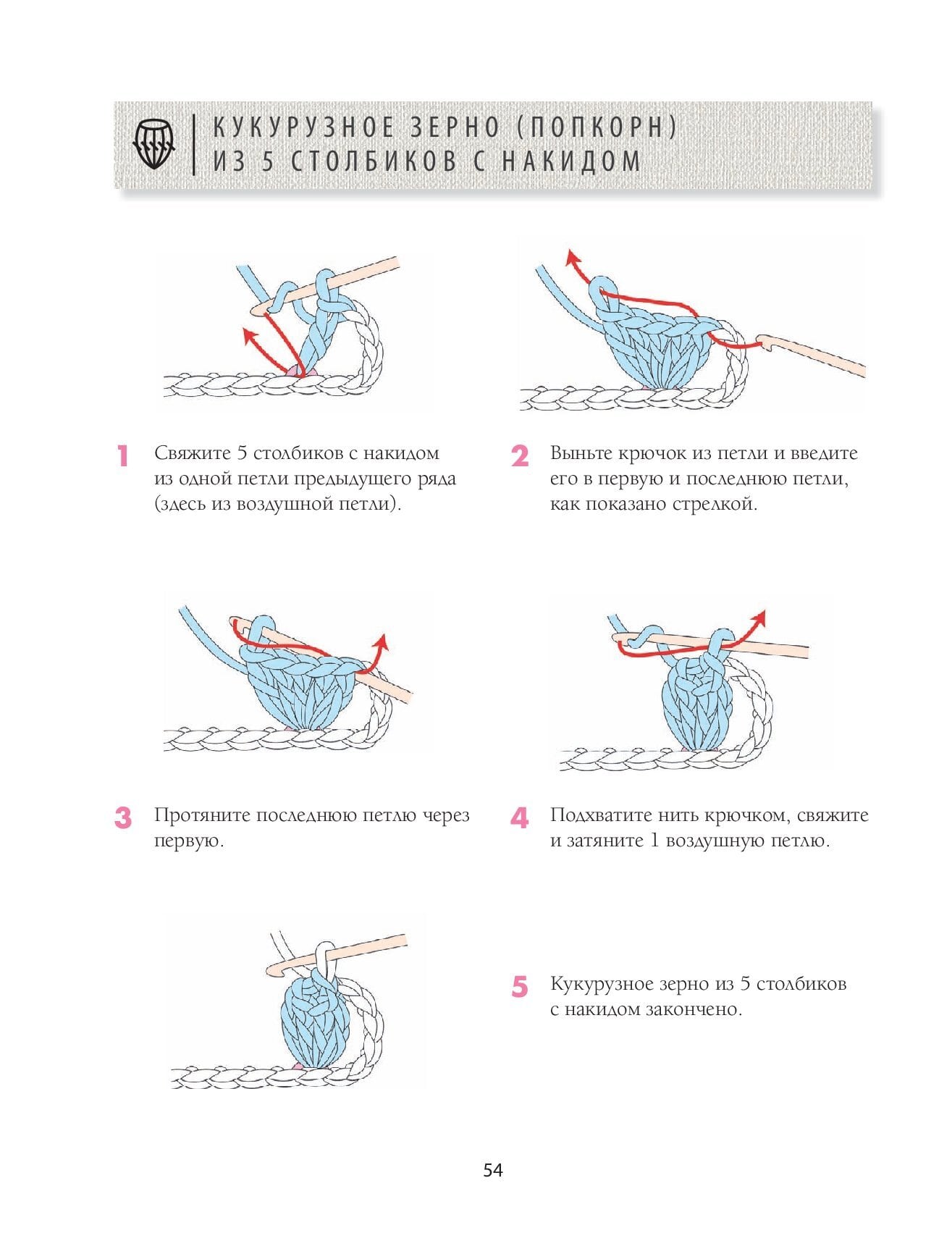 КУКУРУЗНОЕ ЗЕРНО (ПОПКОРН) ИЗ 5 СТОЛБИКОВ С НАКИДОМ

1 Свяжите 5 столбиков с накидом из одной петли предыдущего ряда (здесь из воздушной петли).

2 Выньте крючок из петли и введите его в первую и последнюю петли, как показано стрелкой.

3 Протяните последнюю петлю через первую.

4 Подхватите нить крючком, свяжите и затяните 1 воздушную петлю.

5 Кукурузное зерно из 5 столбиков с накидом закончено.

54