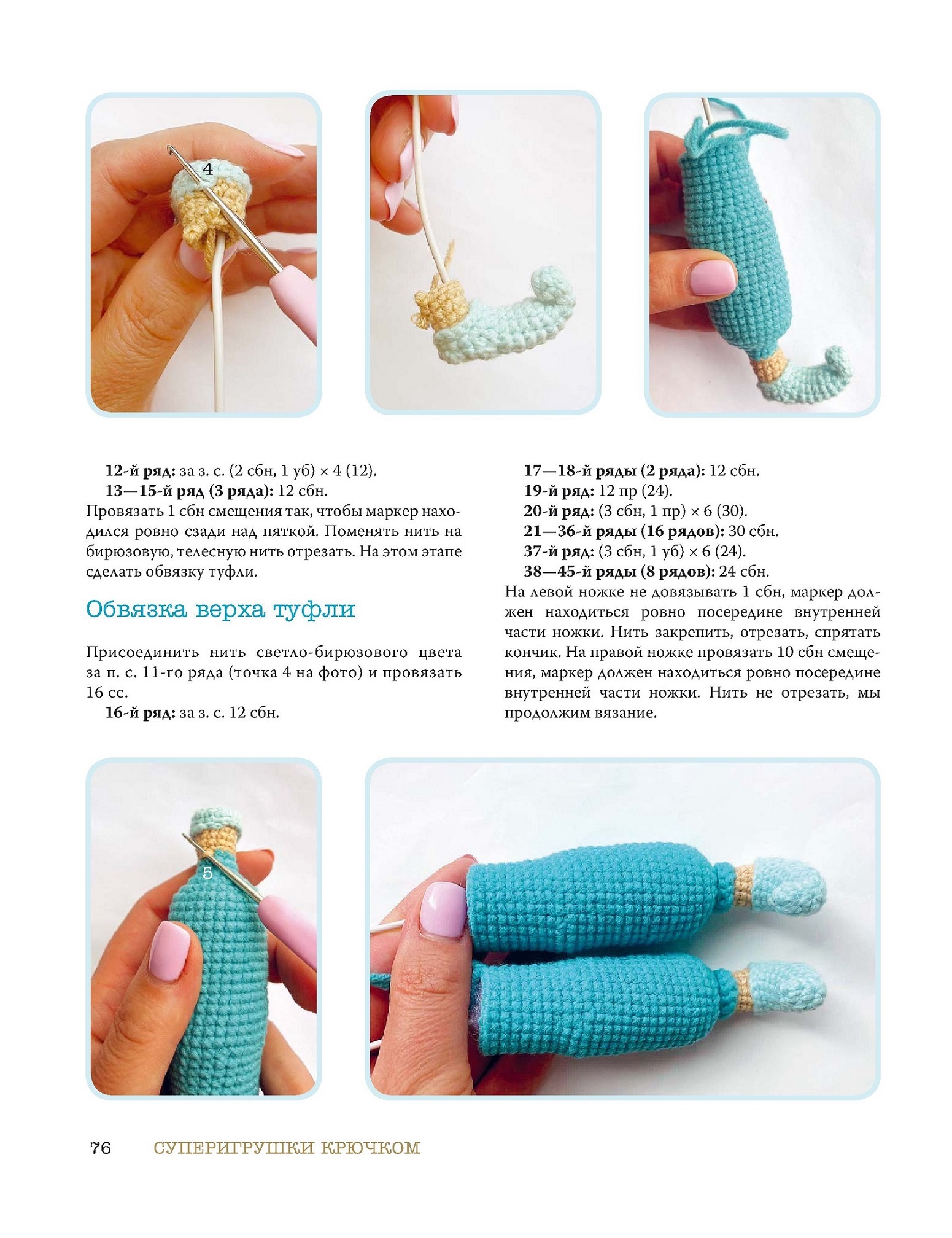 4

12-й ряд: за з. с. (2 сбн, 1 уб) × 4 (12).
13—15-й ряд (3 ряда): 12 сбн.
Провязать 1 сбн смещения так, чтобы маркер находился ровно сзади над пяткой. Поменять нить на бирюзовую, телесную нить отрезать. На этом этапе сделать обвязку туфли.

Обвязка верха туфли

Присоединить нить светло-бирюзового цвета за п. с. 11-го ряда (точка 4 на фото) и провязать 16 сс.
16-й ряд: за з. с. 12 сбн.

17—18-й ряды (2 ряда): 12 сбн.
19-й ряд: 12 пр (24).
20-й ряд: (3 сбн, 1 пр) × 6 (30).
21—36-й ряды (16 рядов): 30 сбн.
37-й ряд: (3 сбн, 1 уб) × 6 (24).
38—45-й ряды (8 рядов): 24 сбн.
На левой ножке не довязывать 1 сбн, маркер должен находиться ровно посередине внутренней части ножки. Нить закрепить, отрезать, спрятать кончик. На правой ножке провязать 10 сбн смещения, маркер должен находиться ровно посередине внутренней части ножки. Нить не отрезать, мы продолжим вязание.

5

76 СУПЕРИГРУШКИ КРЮЧКОМ