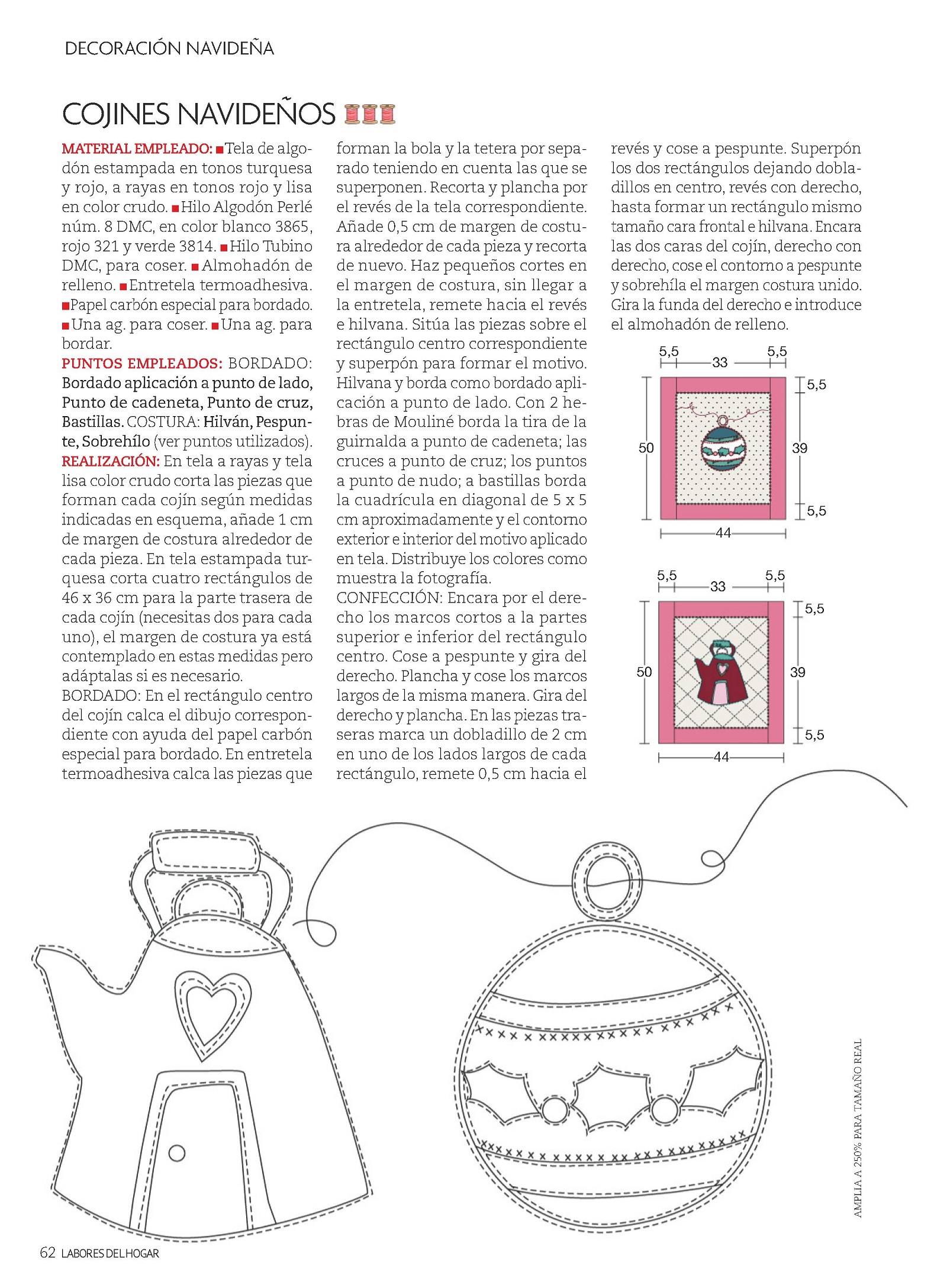 DECORACIÓN NAVIDEÑA

COJINES NAVIDEÑOS

MATERIAL EMPLEADO: ■Tela de algodón estampada en tonos turquesa y rojo, a rayas en tonos rojo y lisa en color crudo. ■Hilo Algodón Perlé núm. 8 DMC, en color blanco 3865, rojo 321 y verde 3814. ■Hilo Tubino DMC, para coser. ■Almohadón de relleno. ■Entretela termoadhesiva. ■Papel carbón especial para bordado. ■Una ag. para coser. ■Una ag. para bordar.
PUNTOS EMPLEADOS: BORDADO: Bordado aplicación a punto de lado, Punto de cadeneta, Punto de cruz, Bastillas. COSTURA: Hilván, Pespunte, Sobrehílo (ver puntos utilizados).
REALIZACIÓN: En tela a rayas y tela lisa color crudo corta las piezas que forman cada cojín según medidas indicadas en esquema, añade 1 cm de margen de costura alrededor de cada pieza. En tela estampada turquesa corta cuatro rectángulos de 46 x 36 cm para la parte trasera de cada cojín (necesitas dos para cada uno), el margen de costura ya está contemplado en estas medidas pero adáptalas si es necesario.
BORDADO: En el rectángulo centro del cojín calca el dibujo correspondiente con ayuda del papel carbón especial para bordado. En entretela termoadhesiva calca las piezas que forman la bola y la tetera por separado teniendo en cuenta las que se superponen. Recorta y plancha por el revés de la tela correspondiente. Añade 0,5 cm de margen de costura alrededor de cada pieza y recorta de nuevo. Haz pequeños cortes en el margen de costura, sin llegar a la entretela, remete hacia el revés e hilvana. Sitúa las piezas sobre el rectángulo centro correspondiente y superpón para formar el motivo. Hilvana y borda como bordado aplicación a punto de lado. Con 2 hebras de Mouliné borda la tira de la guirnalda a punto de cadeneta; las cruces a punto de cruz; los puntos a punto de nudo; a bastillas borda la cuadrícula en diagonal de 5 x 5 cm aproximadamente y el contorno exterior e interior del motivo aplicado en tela. Distribuye los colores como muestra la fotografía.
CONFECCIÓN: Encara por el derecho los marcos cortos a la partes superior e inferior del rectángulo centro. Cose a pespunte y gira del derecho. Plancha y cose los marcos largos de la misma manera. Gira del derecho y plancha. En las piezas traseras marca un dobladillo de 2 cm en uno de los lados largos de cada rectángulo, remete 0,5 cm hacia el revés y cose a pespunte. Superpón los dos rectángulos dejando dobladillos en centro, revés con derecho, hasta formar un rectángulo mismo tamaño cara frontal e hilvana. Encara las dos caras del cojín, derecho con derecho, cose el contorno a pespunte y sobrehíla el margen costura unido. Gira la funda del derecho e introduce el almohadón de relleno.

5,5 33 5,5
5,5
50 39
5,5
44

5,5 33 5,5
5,5
50 39
5,5
44

AMPLIA A 250% PARA TAMAÑO REAL

62 LABORES DEL HOGAR