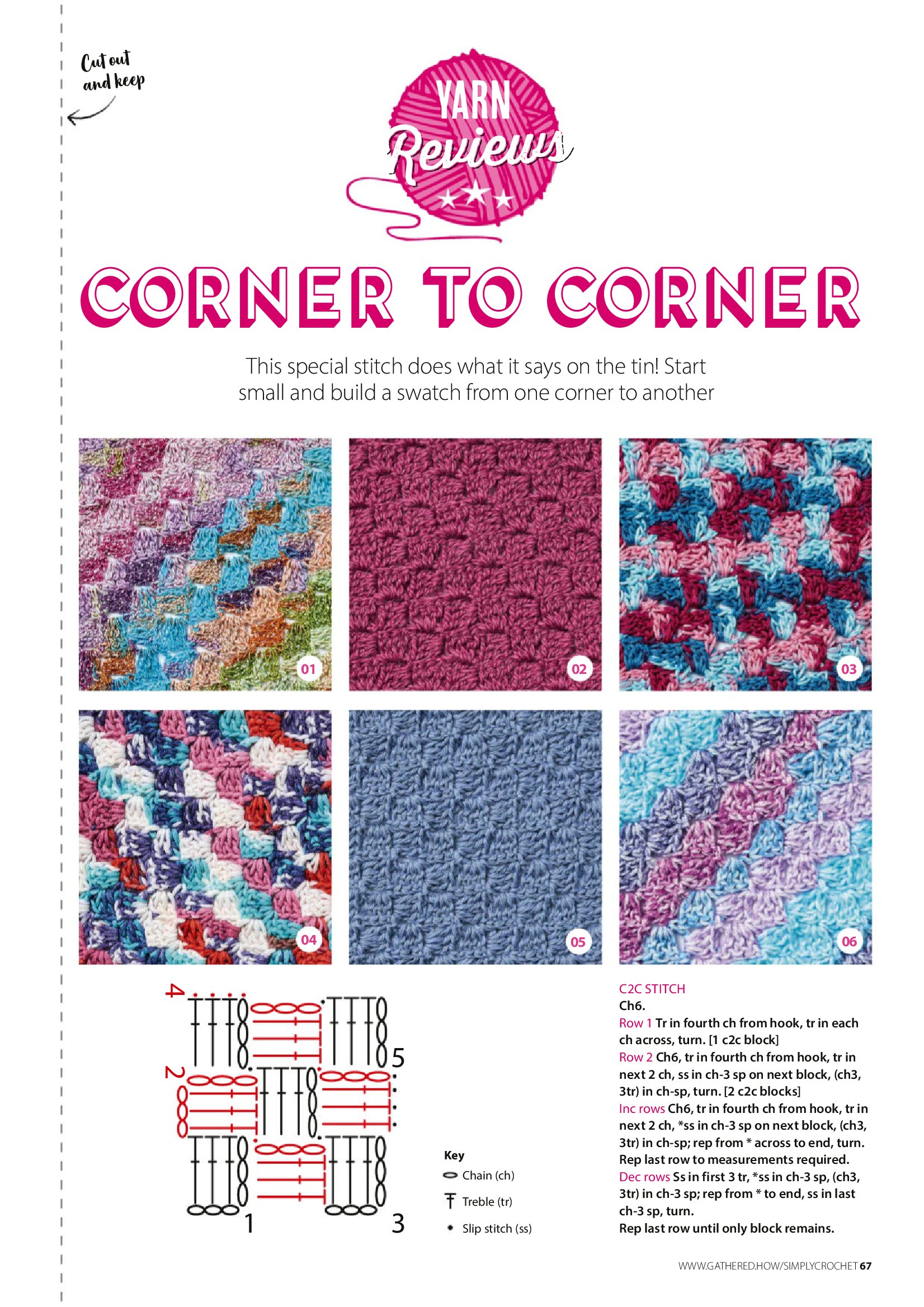 Cut out and keep

YARN Reviews

CORNER TO CORNER

This special stitch does what it says on the tin! Start small and build a swatch from one corner to another

01

02

03

04

05

06

4

5

2

1

3

Key

Chain (ch)

Treble (tr)

Slip stitch (ss)

C2C STITCH
Ch6.
Row 1 Tr in fourth ch from hook, tr in each ch across, turn. [1 c2c block]
Row 2 Ch6, tr in fourth ch from hook, tr in next 2 ch, ss in ch-3 sp on next block, (ch3, 3tr) in ch-sp, turn. [2 c2c blocks]
Inc rows Ch6, tr in fourth ch from hook, tr in next 2 ch, *ss in ch-3 sp on next block, (ch3, 3tr) in ch-sp; rep from * across to end, turn.
Rep last row to measurements required.
Dec rows Ss in first 3 tr, *ss in ch-3 sp, (ch3, 3tr) in ch-3 sp; rep from * to end, ss in last ch-3 sp, turn.
Rep last row until only block remains.

WWW.GATHERED.HOW/SIMPLYCROCHET 67