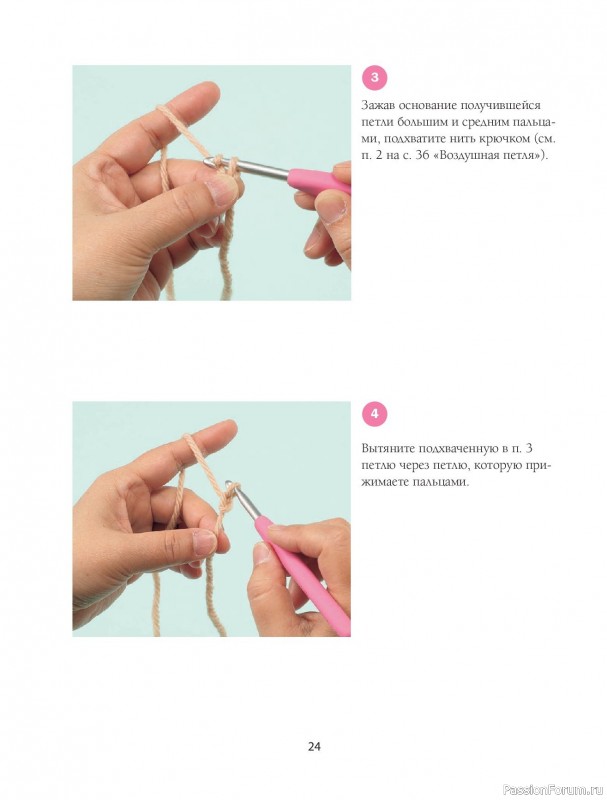 3

Зажав основание получившейся петли большим и средним пальцами, подхватите нить крючком (см. п. 2 на с. 36 «Воздушная петля»).

4

Вытяните подхваченную в п. 3 петлю через петлю, которую прижимаете пальцами.

24

PassionForum.ru