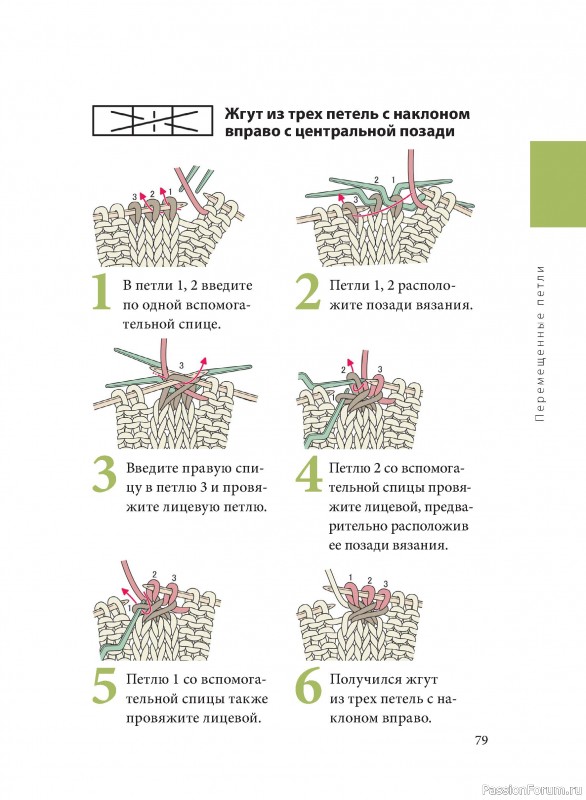 Жгут из трех петель с наклоном вправо с центральной позади

3 2 1

2 1
3

1 В петли 1, 2 введите по одной вспомогательной спице.

2 Петли 1, 2 расположите позади вязания.

3

2
3

3 Введите правую спицу в петлю 3 и провяжите лицевую петлю.

4 Петлю 2 со вспомогательной спицы провяжите лицевой, предварительно расположив ее позади вязания.

2 3
1

1 2 3

5 Петлю 1 со вспомогательной спицы также провяжите лицевой.

6 Получился жгут из трех петель с наклоном вправо.

Перемещенные петли

79

PassionForum.ru