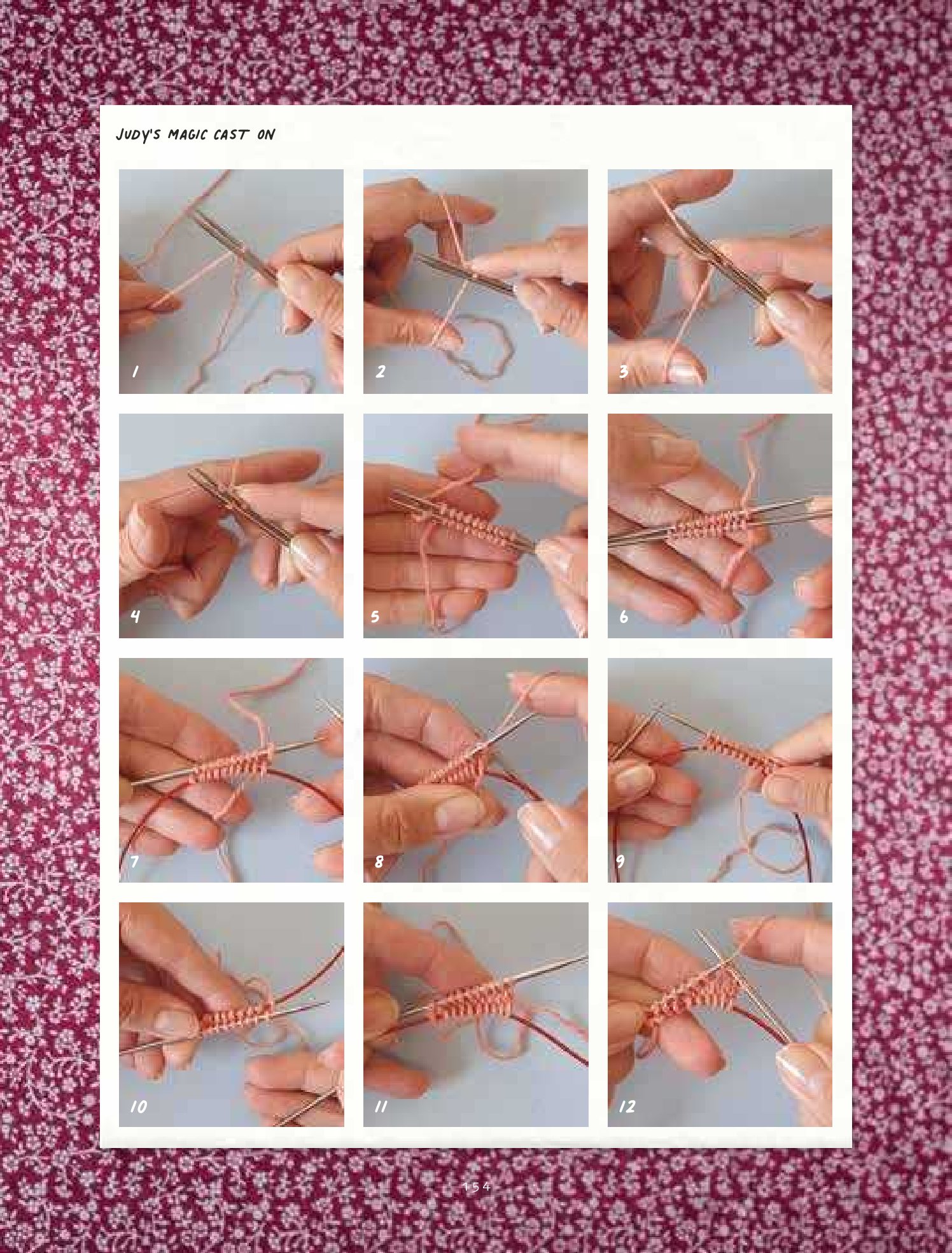 JUDY'S MAGIC CAST ON

1

2

3

4

5

6

7

8

9

10

11

12

154