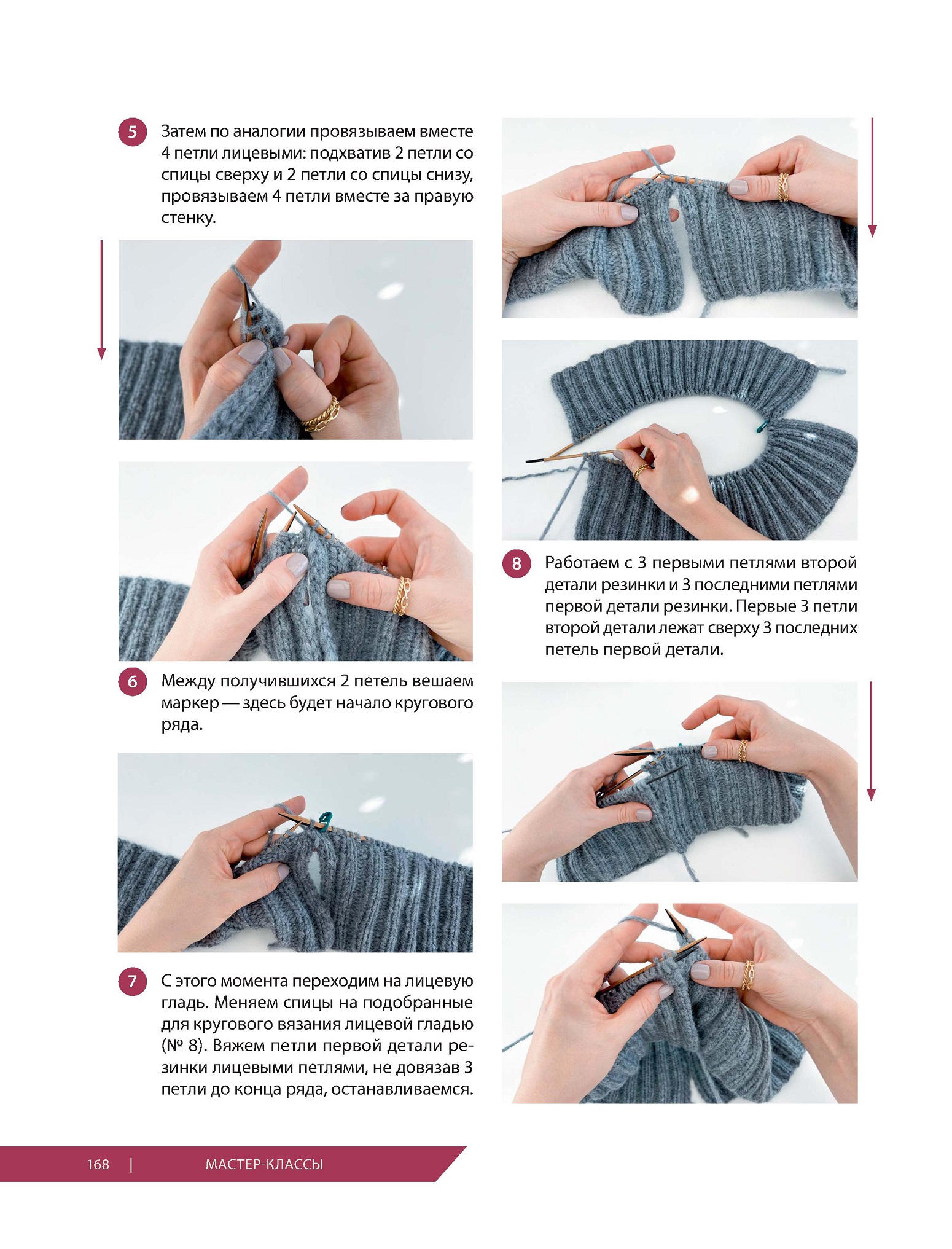 5 Затем по аналогии провязываем вместе 4 петли лицевыми: подхватив 2 петли со спицы сверху и 2 петли со спицы снизу, провязываем 4 петли вместе за правую стенку.

6 Между получившихся 2 петель вешаем маркер — здесь будет начало кругового ряда.

7 С этого момента переходим на лицевую гладь. Меняем спицы на подобранные для кругового вязания лицевой гладью (№ 8). Вяжем петли первой детали резинки лицевыми петлями, не довязав 3 петли до конца ряда, останавливаемся.

8 Работаем с 3 первыми петлями второй детали резинки и 3 последними петлями первой детали резинки. Первые 3 петли второй детали лежат сверху 3 последних петель первой детали.

168 | МАСТЕР-КЛАССЫ