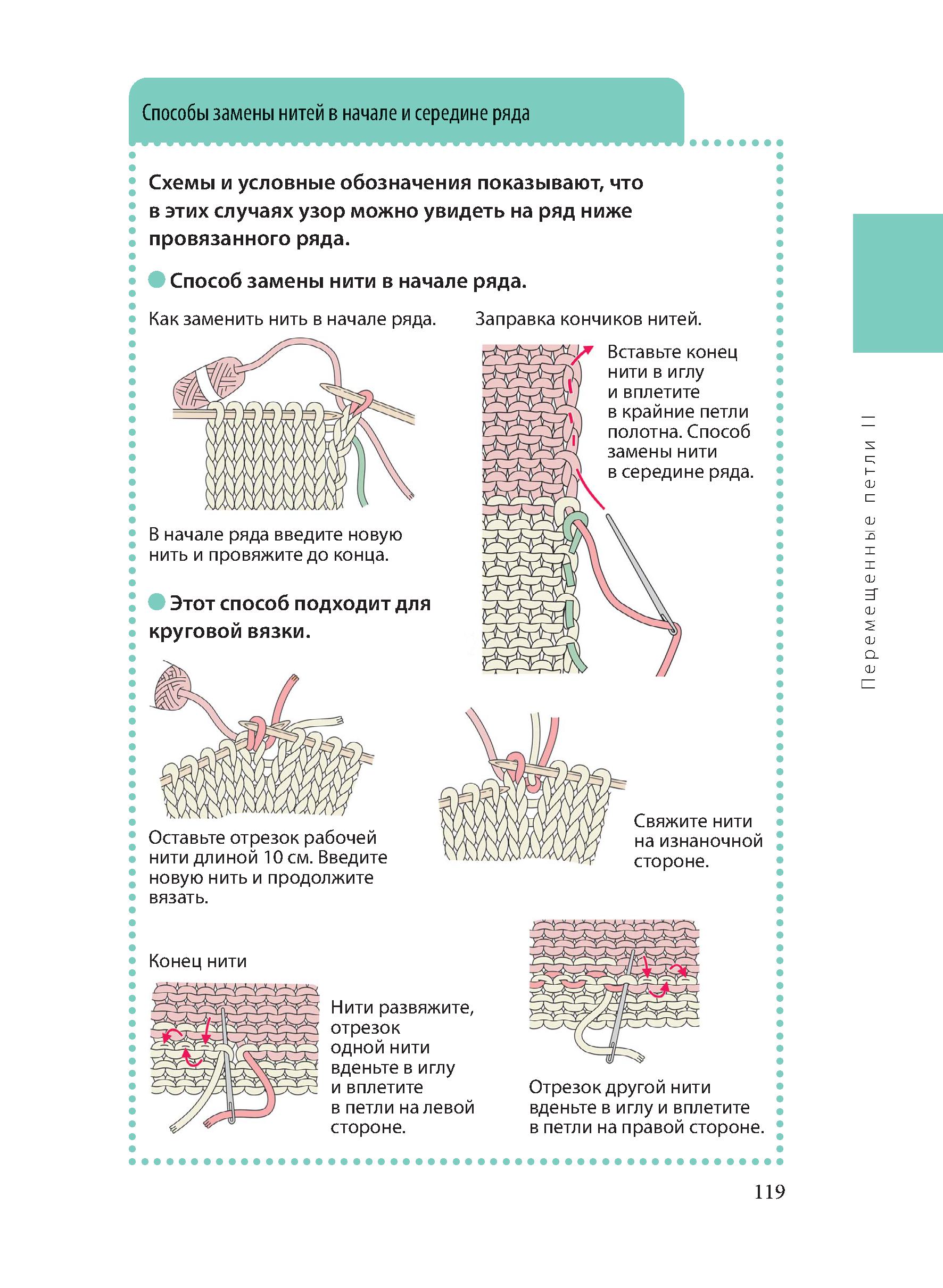 Способы замены нитей в начале и середине ряда

Схемы и условные обозначения показывают, что в этих случаях узор можно увидеть на ряд ниже провязанного ряда.

Способ замены нити в начале ряда.

Как заменить нить в начале ряда.

В начале ряда введите новую нить и провяжите до конца.

Заправка кончиков нитей.

Вставьте конец нити в иглу и вплетите в крайние петли полотна. Способ замены нити в середине ряда.

Этот способ подходит для круговой вязки.

Оставьте отрезок рабочей нити длиной 10 см. Введите новую нить и продолжите вязать.

Свяжите нити на изнаночной стороне.

Конец нити

Нити развяжите, отрезок одной нити вденьте в иглу и вплетите в петли на левой стороне.

Отрезок другой нити вденьте в иглу и вплетите в петли на правой стороне.

Перемещенные петли II

119