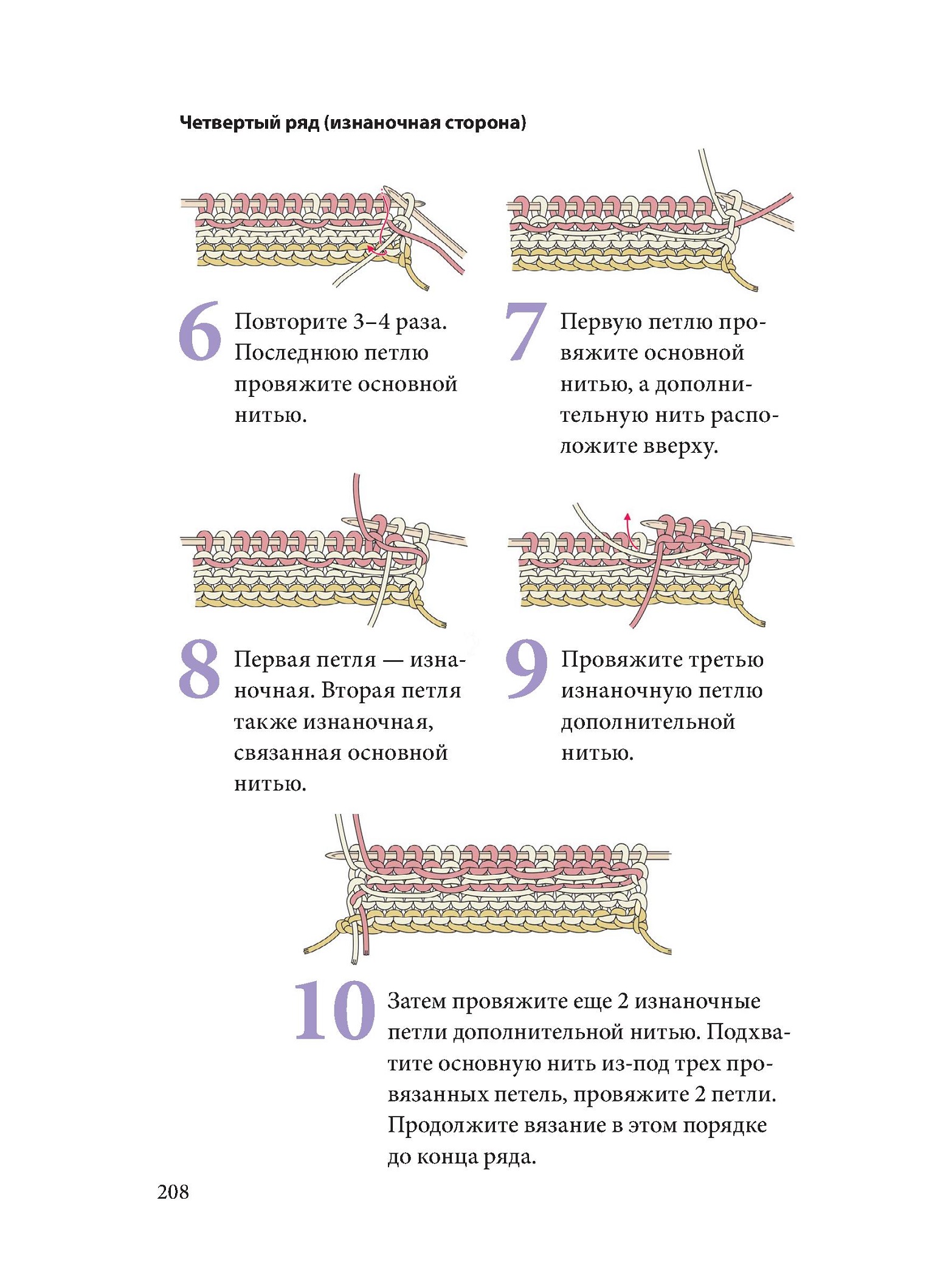 Четвертый ряд (изнаночная сторона)

6 Повторите 3–4 раза. Последнюю петлю провяжите основной нитью.

7 Первую петлю провяжите основной нитью, а дополнительную нить расположите вверху.

8 Первая петля — изнаночная. Вторая петля также изнаночная, связанная основной нитью.

9 Провяжите третью изнаночную петлю дополнительной нитью.

10 Затем провяжите еще 2 изнаночные петли дополнительной нитью. Подхватите основную нить из-под трех провязанных петель, провяжите 2 петли. Продолжите вязание в этом порядке до конца ряда.

208