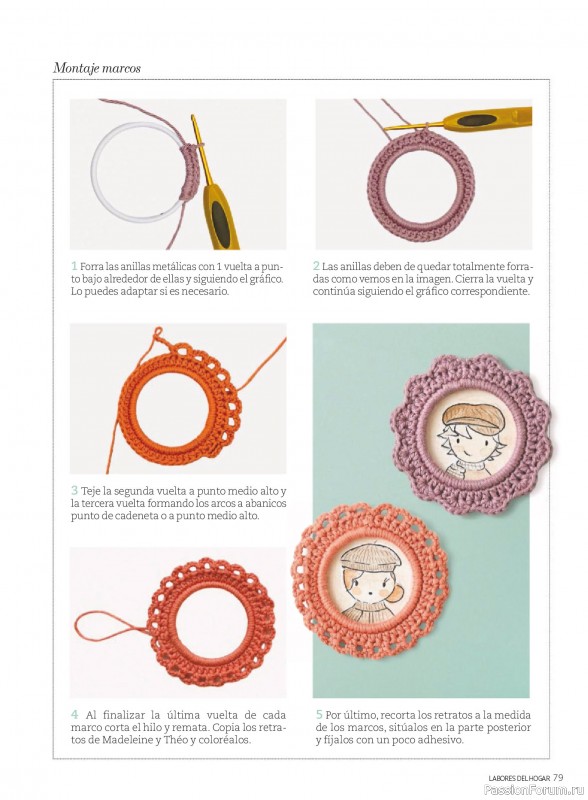 Montaje marcos

1 Forra las anillas metálicas con 1 vuelta a punto bajo alrededor de ellas y siguiendo el gráfico. Lo puedes adaptar si es necesario.

2 Las anillas deben de quedar totalmente forradas como vemos en la imagen. Cierra la vuelta y continúa siguiendo el gráfico correspondiente.

3 Teje la segunda vuelta a punto medio alto y la tercera vuelta formando los arcos a abanicos punto de cadeneta o a punto medio alto.

4 Al finalizar la última vuelta de cada marco corta el hilo y remata. Copia los retratos de Madeleine y Théo y coloréalos.

5 Por último, recorta los retratos a la medida de los marcos, sitúalos en la parte posterior y fíjalos con un poco adhesivo.

LABORES DEL HOGAR 79

PassionForum.ru