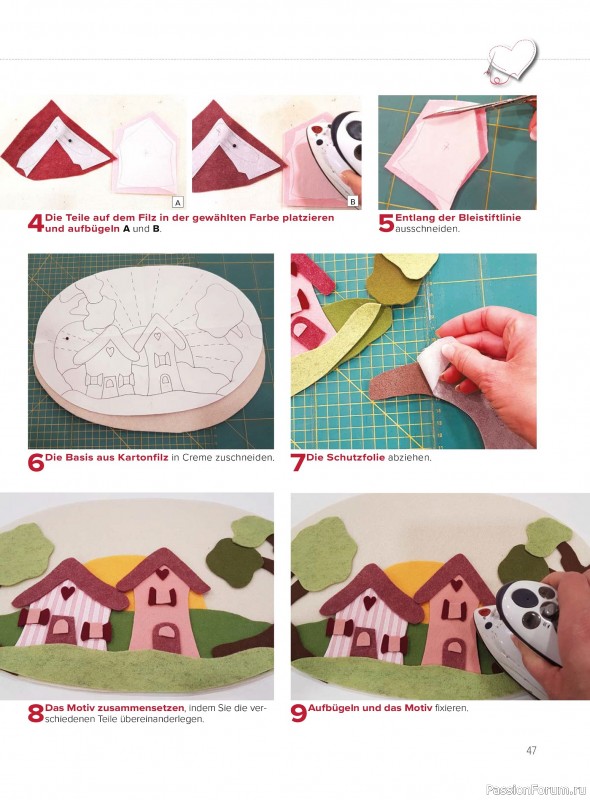 A

B

4 Die Teile auf dem Filz in der gewählten Farbe platzieren und aufbügeln A und B.

5 Entlang der Bleistiftlinie ausschneiden.

6 Die Basis aus Kartonfilz in Creme zuschneiden.

7 Die Schutzfolie abziehen.

8 Das Motiv zusammensetzen, indem Sie die verschiedenen Teile übereinanderlegen.

9 Aufbügeln und das Motiv fixieren.

47

PassionForum.ru