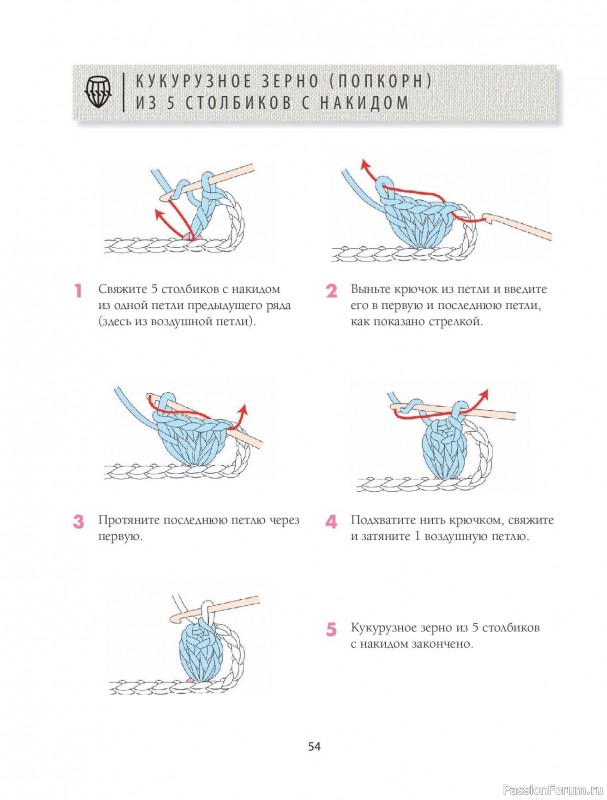 КУКУРУЗНОЕ ЗЕРНО (ПОПКОРН) ИЗ 5 СТОЛБИКОВ С НАКИДОМ

1 Свяжите 5 столбиков с накидом из одной петли предыдущего ряда (здесь из воздушной петли).

2 Выньте крючок из петли и введите его в первую и последнюю петли, как показано стрелкой.

3 Протяните последнюю петлю через первую.

4 Подхватите нить крючком, свяжите и затяните 1 воздушную петлю.

5 Кукурузное зерно из 5 столбиков с накидом закончено.

54

PassionForum.ru