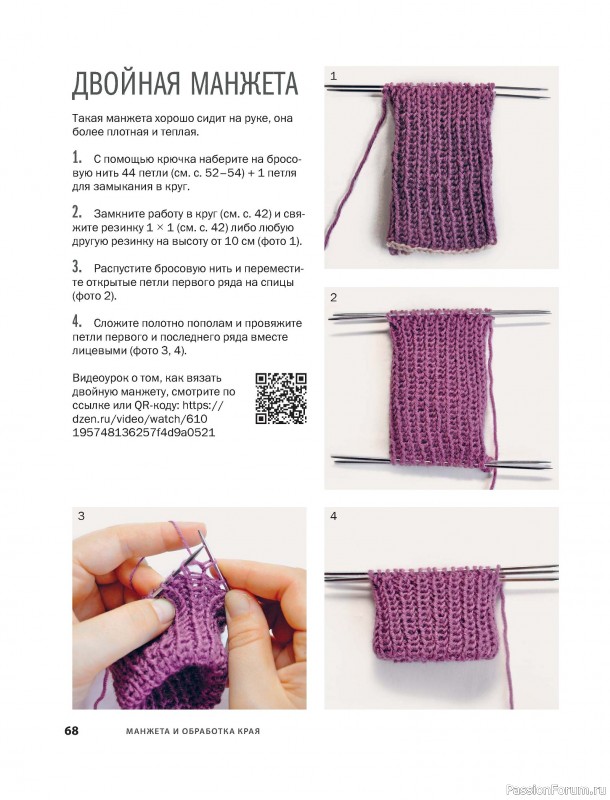 ДВОЙНАЯ МАНЖЕТА

Такая манжета хорошо сидит на руке, она более плотная и теплая.

1. С помощью крючка наберите на бросовую нить 44 петли (см. с. 52–54) + 1 петля для замыкания в круг.

2. Замкните работу в круг (см. с. 42) и свяжите резинку 1 × 1 (см. с. 42) либо любую другую резинку на высоту от 10 см (фото 1).

3. Распустите бросовую нить и переместите открытые петли первого ряда на спицы (фото 2).

4. Сложите полотно пополам и провяжите петли первого и последнего ряда вместе лицевыми (фото 3, 4).

Видеоурок о том, как вязать двойную манжету, смотрите по ссылке или QR-коду: https://dzen.ru/video/watch/610195748136257f4d9a0521

1

2

3

4

68 МАНЖЕТА И ОБРАБОТКА КРАЯ

PassionForum.ru