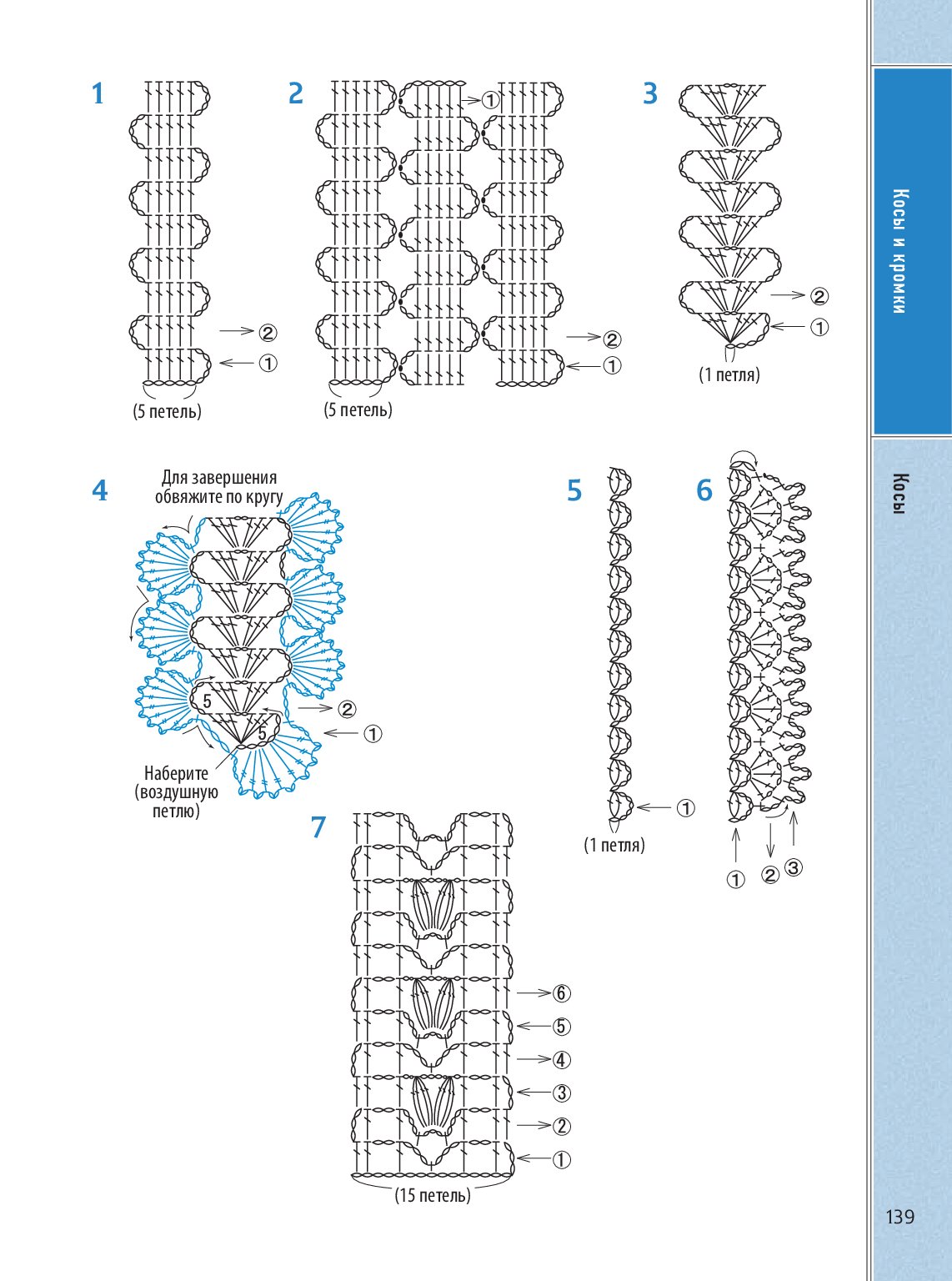 1

②
①

(5 петель)

2

①

②
①

(5 петель)

3

②
①

(1 петля)

4

Для завершения обвяжите по кругу

5
5

②
①

Наберите (воздушную петлю)

5

①

(1 петля)

6

①
②
③

7

⑥
⑤
④
③
②
①

(15 петель)

Косы и кромки

Косы

139