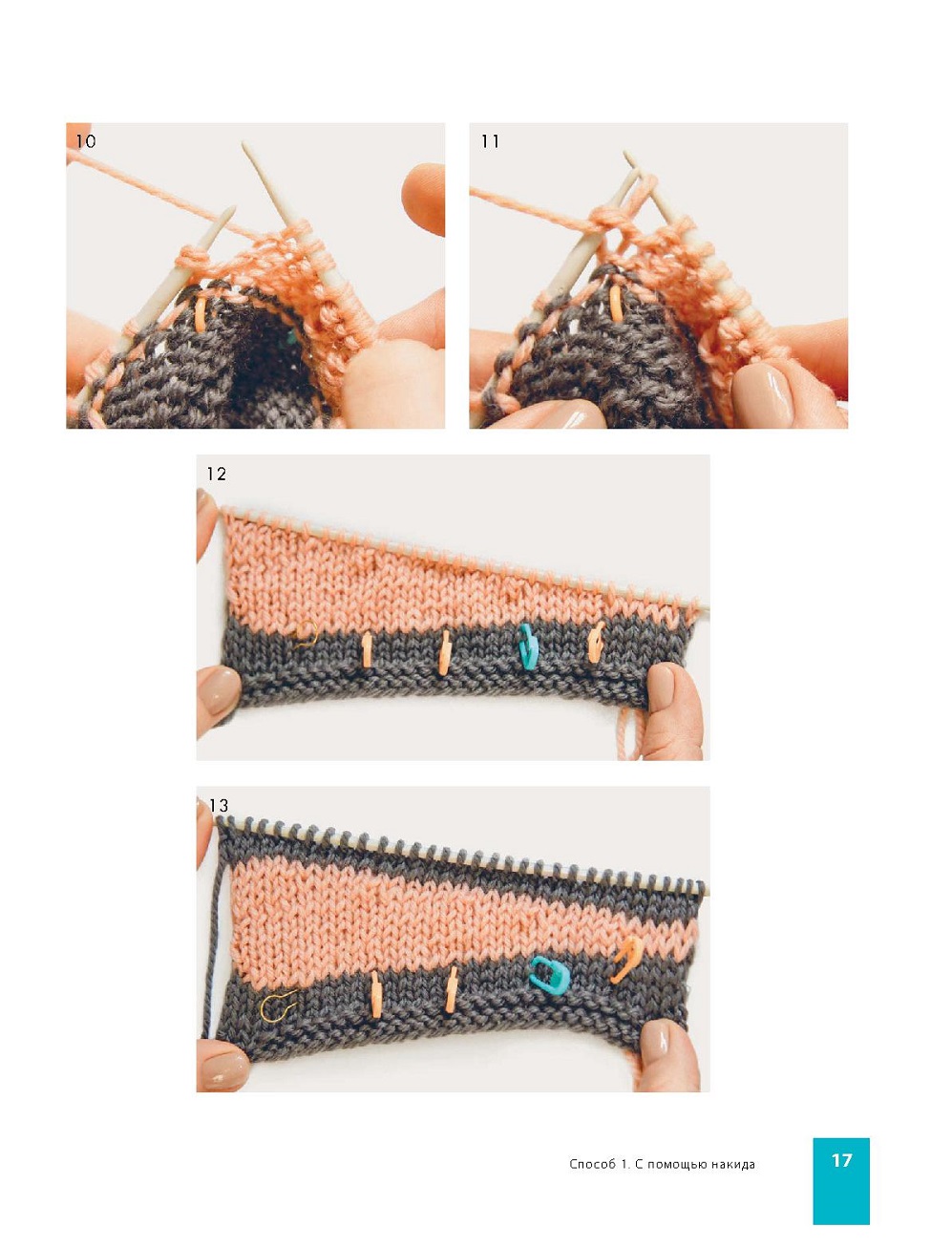 10

11

12

13

Способ 1. С помощью накида

17