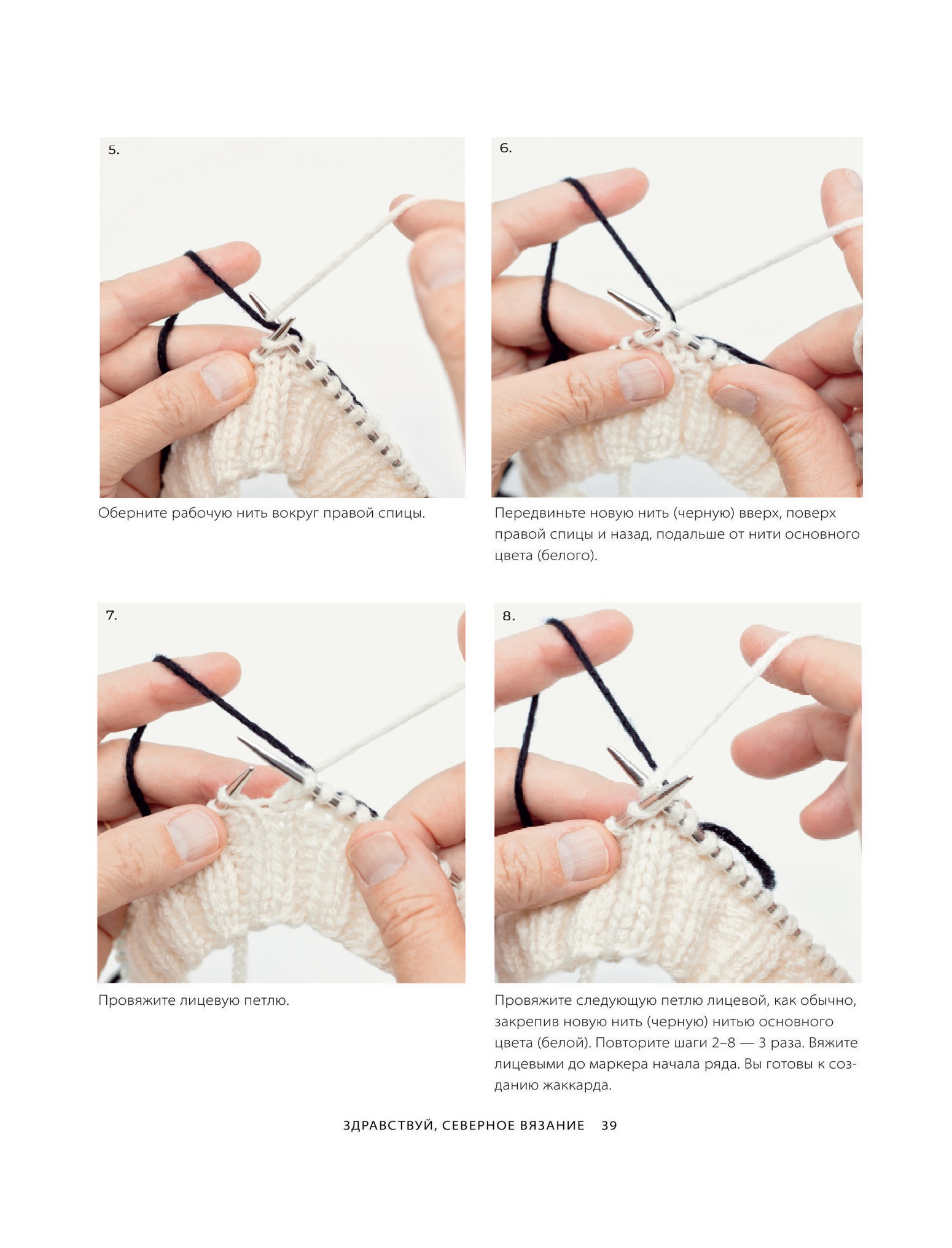 5.

Оберните рабочую нить вокруг правой спицы.

6.

Передвиньте новую нить (черную) вверх, поверх правой спицы и назад, подальше от нити основного цвета (белого).

7.

Провяжите лицевую петлю.

8.

Провяжите следующую петлю лицевой, как обычно, закрепив новую нить (черную) нитью основного цвета (белой). Повторите шаги 2–8 — 3 раза. Вяжите лицевыми до маркера начала ряда. Вы готовы к созданию жаккарда.

ЗДРАВСТВУЙ, СЕВЕРНОЕ ВЯЗАНИЕ 39