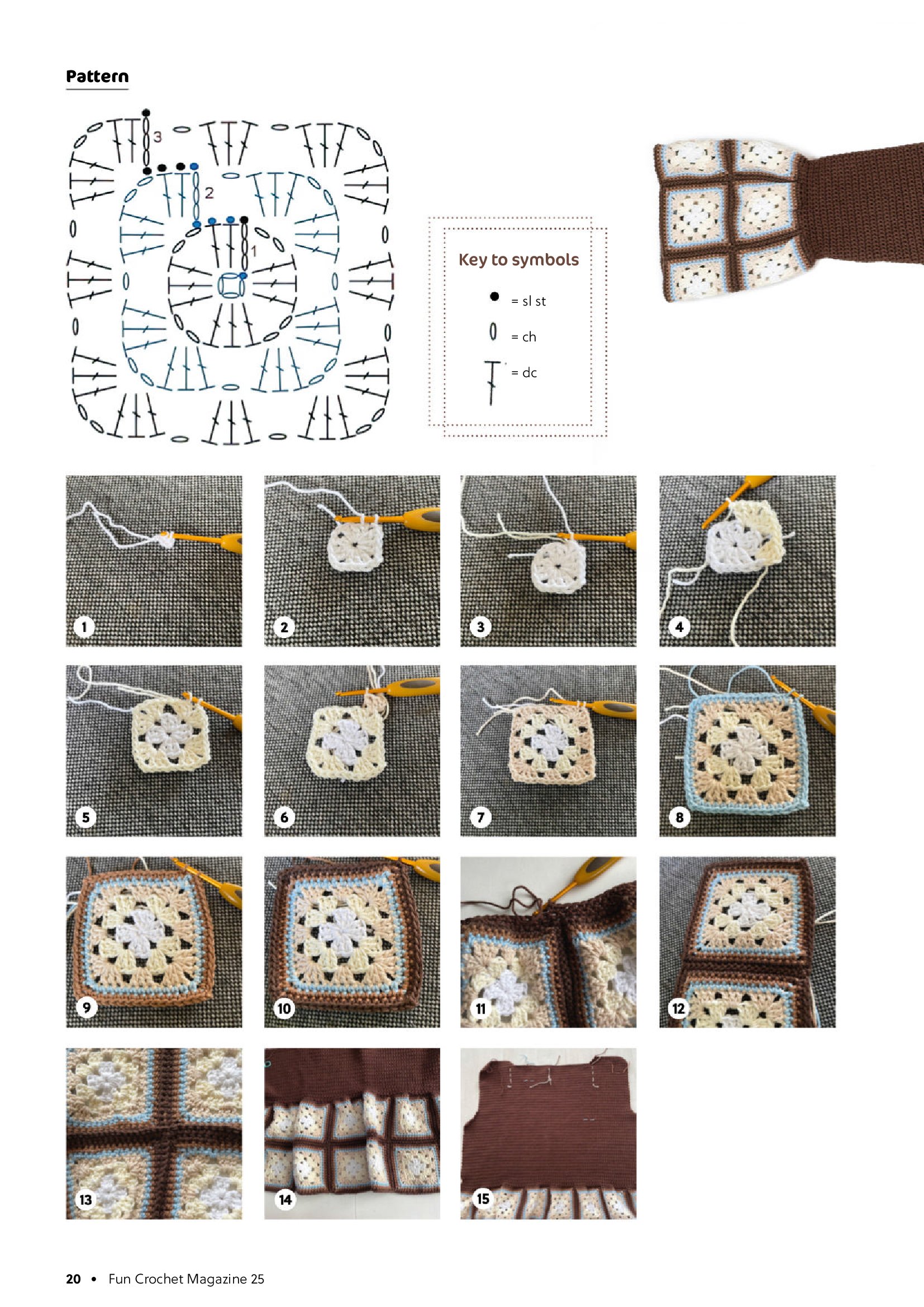 Pattern

3
2
1

Key to symbols

= sl st
= ch
= dc

1
2
3
4
5
6
7
8
9
10
11
12
13
14
15

20 • Fun Crochet Magazine 25