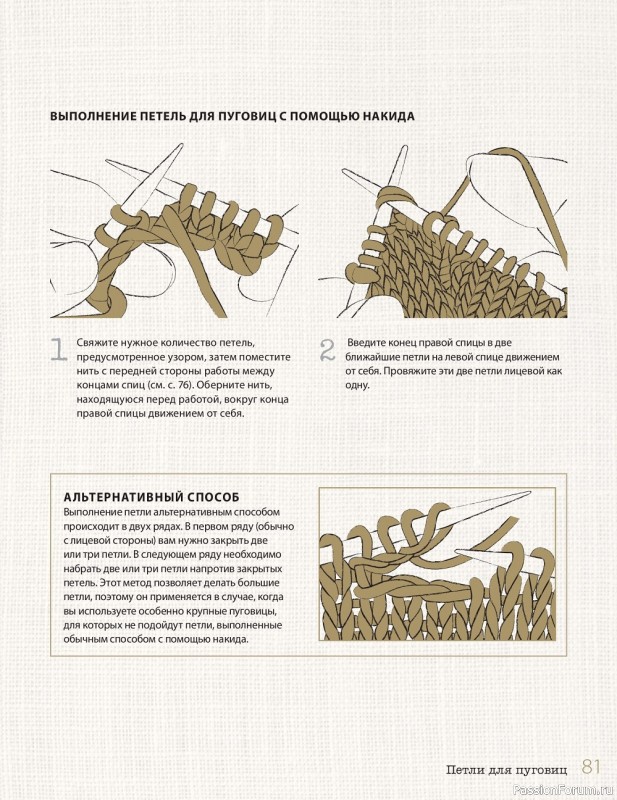 ВЫПОЛНЕНИЕ ПЕТЕЛЬ ДЛЯ ПУГОВИЦ С ПОМОЩЬЮ НАКИДА

1 Свяжите нужное количество петель, предусмотренное узором, затем поместите нить с передней стороны работы между концами спиц (см. с. 76). Оберните нить, находящуюся перед работой, вокруг конца правой спицы движением от себя.

2 Введите конец правой спицы в две ближайшие петли на левой спице движением от себя. Провяжите эти две петли лицевой как одну.

АЛЬТЕРНАТИВНЫЙ СПОСОБ
Выполнение петли альтернативным способом происходит в двух рядах. В первом ряду (обычно с лицевой стороны) вам нужно закрыть две или три петли. В следующем ряду необходимо набрать две или три петли напротив закрытых петель. Этот метод позволяет делать большие петли, поэтому он применяется в случае, когда вы используете особенно крупные пуговицы, для которых не подойдут петли, выполненные обычным способом с помощью накида.

Петли для пуговиц 81

PassionForum.ru