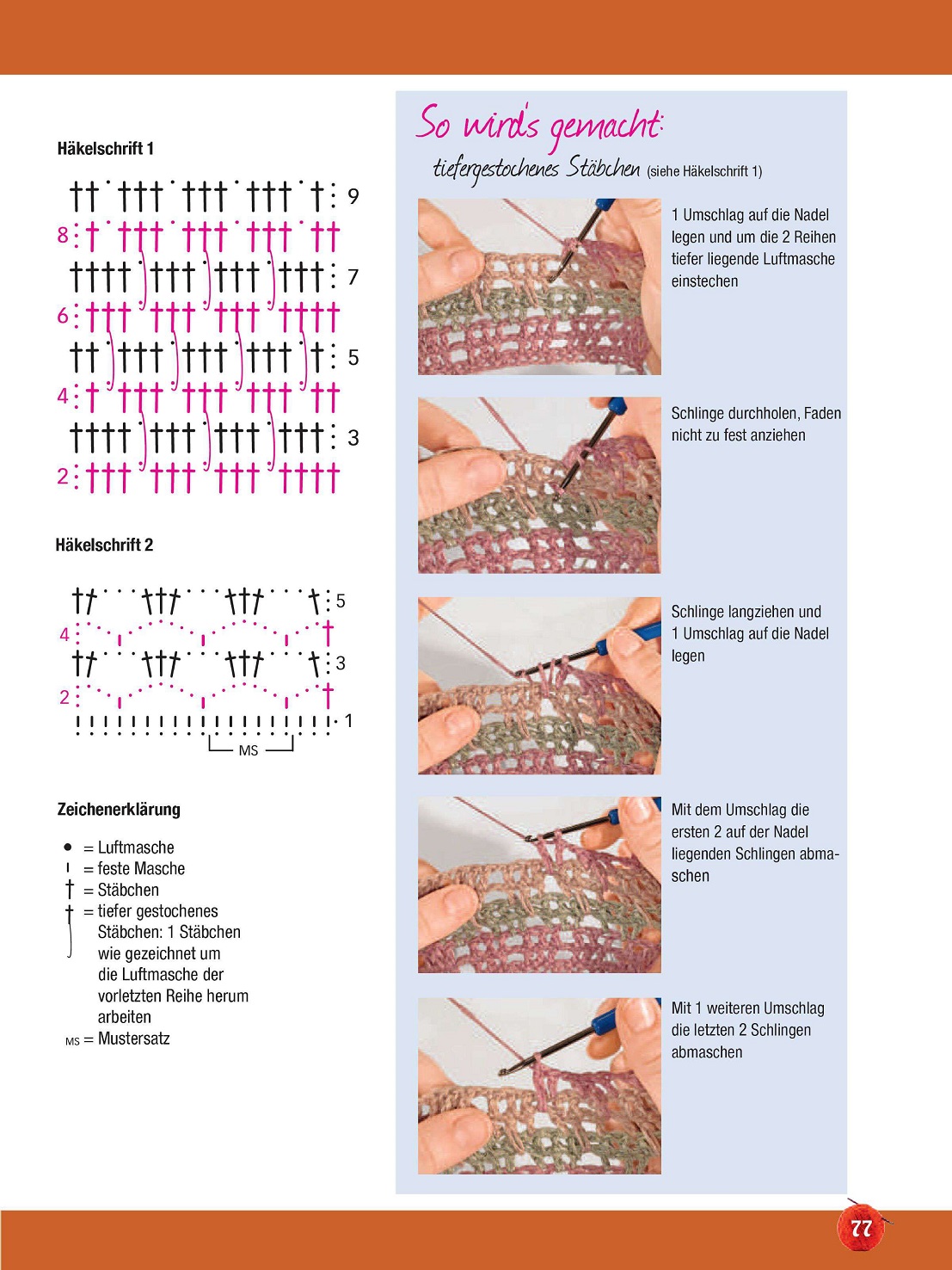 Häkelschrift 1

9
8
7
6
5
4
3
2

Häkelschrift 2

5
4
3
2
1
MS

Zeichenerklärung

= Luftmasche
= feste Masche
= Stäbchen
= tiefer gestochenes Stäbchen: 1 Stäbchen wie gezeichnet um die Luftmasche der vorletzten Reihe herum arbeiten
MS = Mustersatz

So wird's gemacht:

tiefergestochenes Stäbchen (siehe Häkelschrift 1)

1 Umschlag auf die Nadel legen und um die 2 Reihen tiefer liegende Luftmasche einstechen

Schlinge durchholen, Faden nicht zu fest anziehen

Schlinge langziehen und 1 Umschlag auf die Nadel legen

Mit dem Umschlag die ersten 2 auf der Nadel liegenden Schlingen abmaschen

Mit 1 weiteren Umschlag die letzten 2 Schlingen abmaschen

77