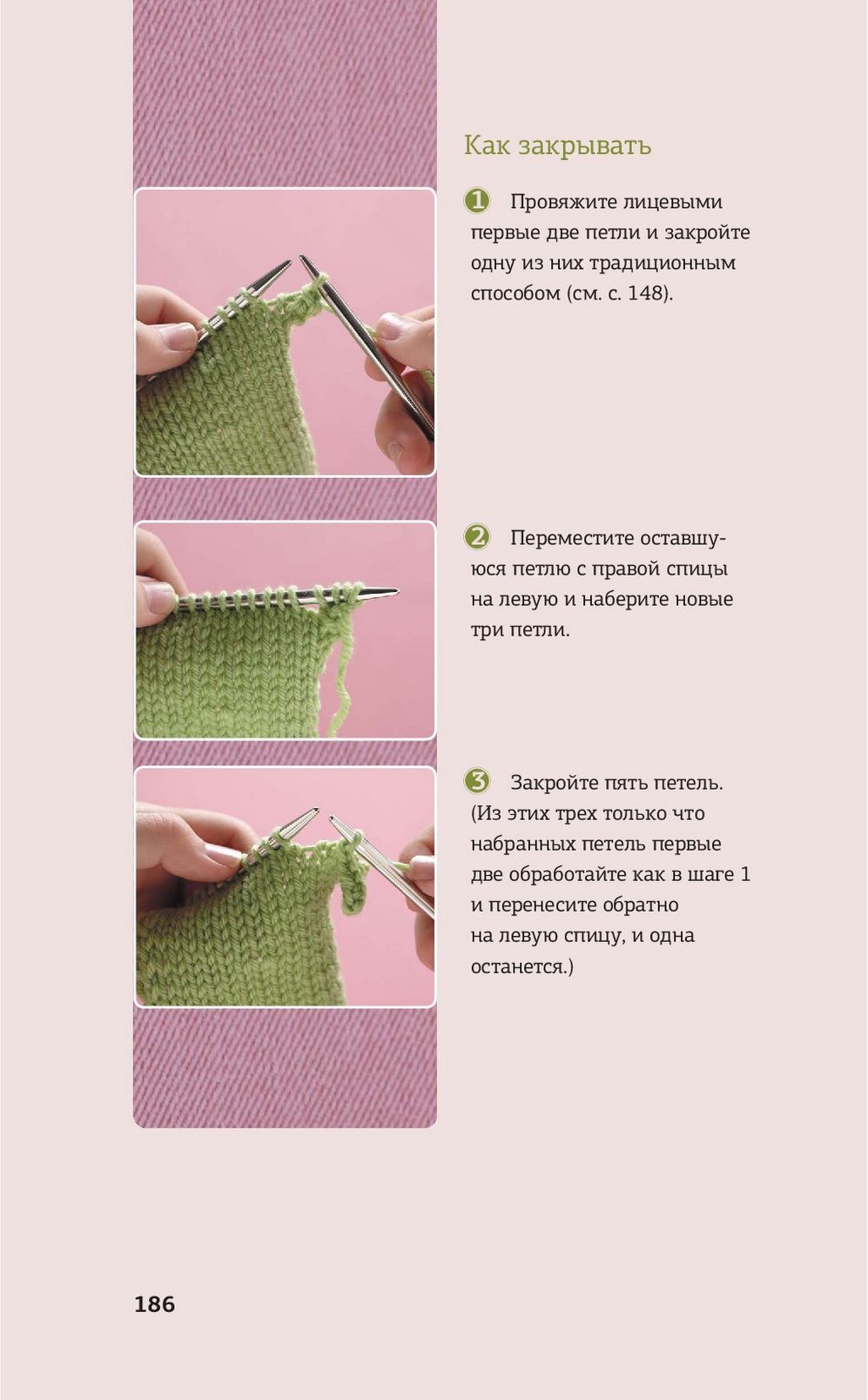 Как закрывать

1 Провяжите лицевыми первые две петли и закройте одну из них традиционным способом (см. с. 148).

2 Переместите оставшуюся петлю с правой спицы на левую и наберите новые три петли.

3 Закройте пять петель. (Из этих трех только что набранных петель первые две обработайте как в шаге 1 и перенесите обратно на левую спицу, и одна останется.)

186