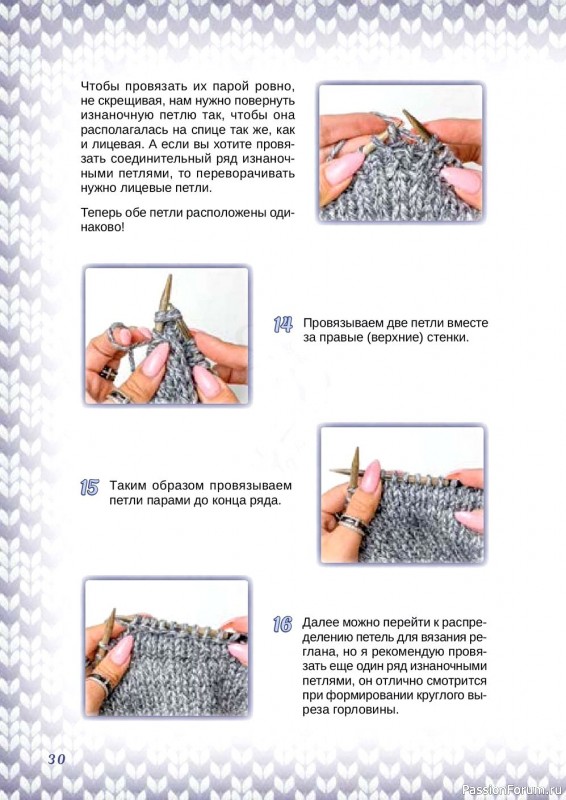 Чтобы провязать их парой ровно, не скрещивая, нам нужно повернуть изнаночную петлю так, чтобы она располагалась на спице так же, как и лицевая. А если вы хотите провязать соединительный ряд изнаночными петлями, то переворачивать нужно лицевые петли.

Теперь обе петли расположены одинаково!

14 Провязываем две петли вместе за правые (верхние) стенки.

15 Таким образом провязываем петли парами до конца ряда.

16 Далее можно перейти к распределению петель для вязания реглана, но я рекомендую провязать еще один ряд изнаночными петлями, он отлично смотрится при формировании круглого выреза горловины.

30

PassionForum.ru