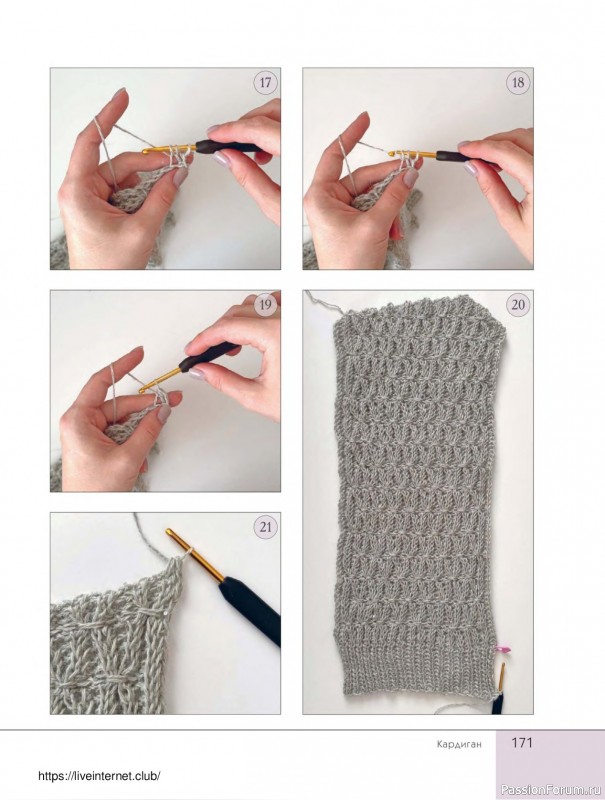 17

18

19

20

21

Кардиган 171

https://liveinternet.club/

PassionForum.ru