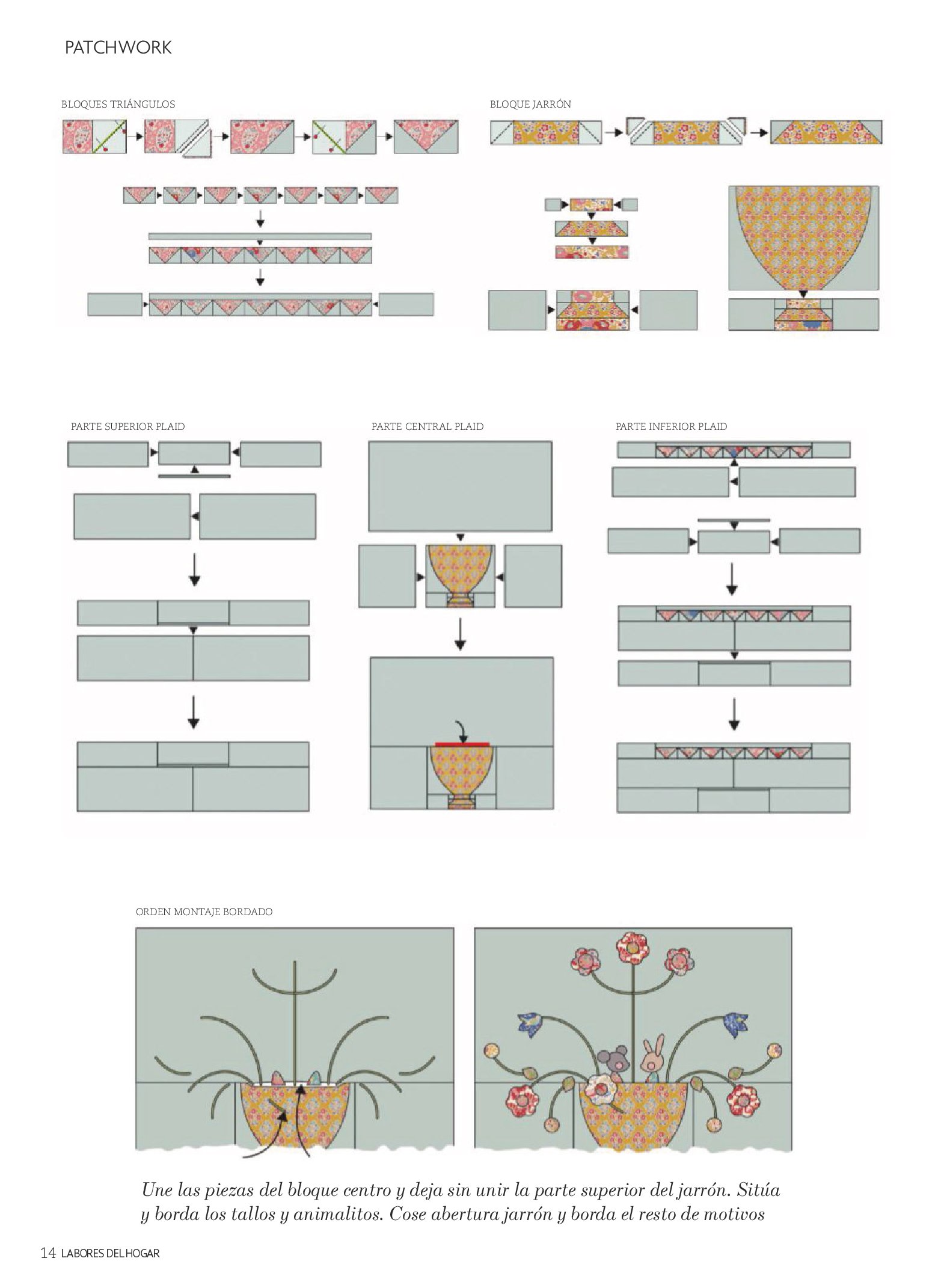 PATCHWORK

BLOQUES TRIÁNGULOS

BLOQUE JARRÓN

PARTE SUPERIOR PLAID

PARTE CENTRAL PLAID

PARTE INFERIOR PLAID

ORDEN MONTAJE BORDADO

Une las piezas del bloque centro y deja sin unir la parte superior del jarrón. Sitúa y borda los tallos y animalitos. Cose abertura jarrón y borda el resto de motivos

14 LABORES DEL HOGAR