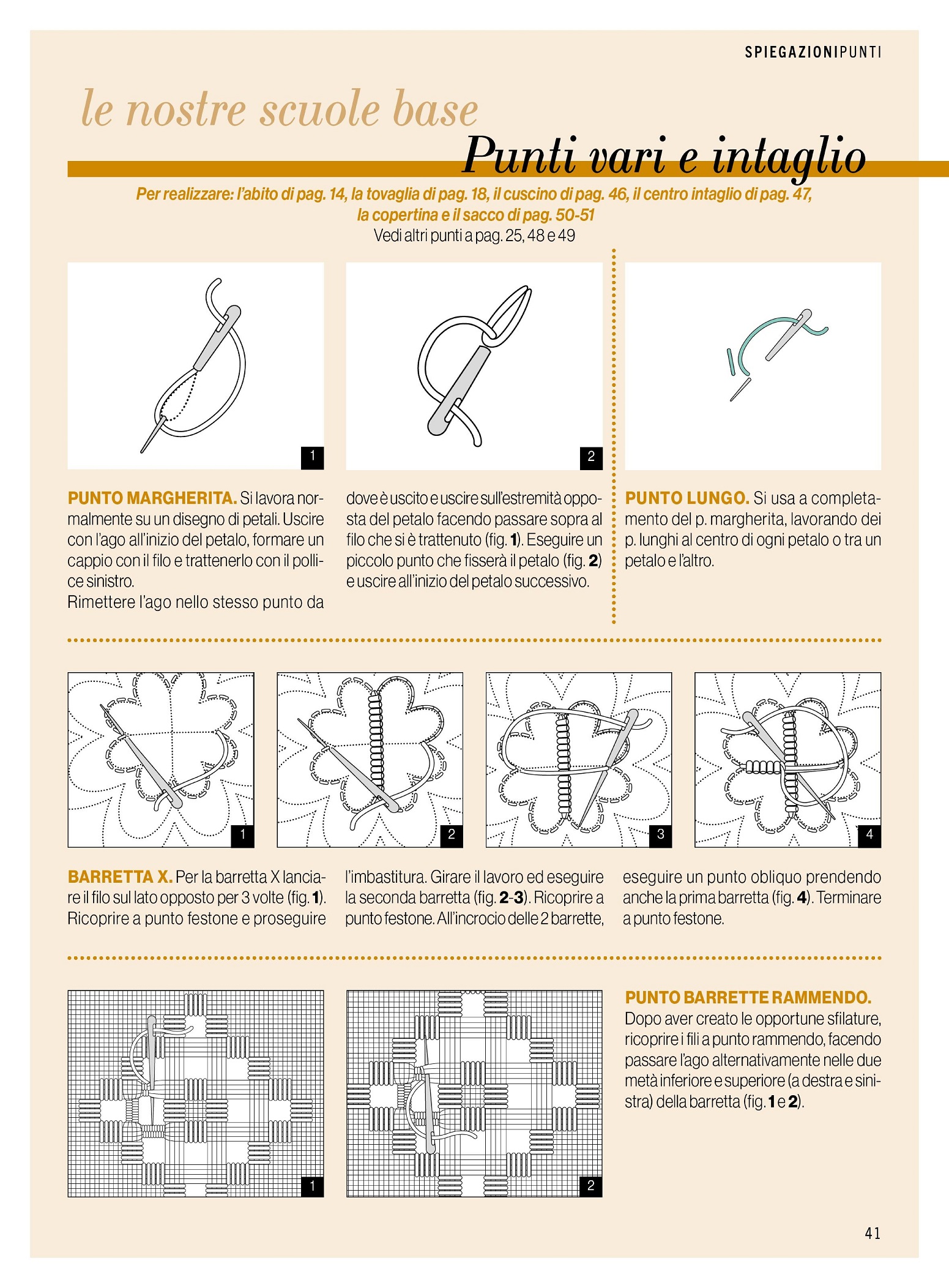 SPIEGAZIONIPUNTI

le nostre scuole base

Punti vari e intaglio

Per realizzare: l'abito di pag. 14, la tovaglia di pag. 18, il cuscino di pag. 46, il centro intaglio di pag. 47, la copertina e il sacco di pag. 50-51
Vedi altri punti a pag. 25, 48 e 49

1

2

PUNTO MARGHERITA. Si lavora normalmente su un disegno di petali. Uscire con l'ago all'inizio del petalo, formare un cappio con il filo e trattenerlo con il pollice sinistro.
Rimettere l'ago nello stesso punto da dove è uscito e uscire sull'estremità opposta del petalo facendo passare sopra al filo che si è trattenuto (fig. 1). Eseguire un piccolo punto che fisserà il petalo (fig. 2) e uscire all'inizio del petalo successivo.

PUNTO LUNGO. Si usa a completamento del p. margherita, lavorando dei p. lunghi al centro di ogni petalo o tra un petalo e l'altro.

1

2

3

4

BARRETTA X. Per la barretta X lanciare il filo sul lato opposto per 3 volte (fig. 1). Ricoprire a punto festone e proseguire l'imbastitura. Girare il lavoro ed eseguire la seconda barretta (fig. 2-3). Ricoprire a punto festone. All'incrocio delle 2 barrette, eseguire un punto obliquo prendendo anche la prima barretta (fig. 4). Terminare a punto festone.

1

2

PUNTO BARRETTE RAMMENDO. Dopo aver creato le opportune sfilature, ricoprire i fili a punto rammendo, facendo passare l'ago alternativamente nelle due metà inferiore e superiore (a destra e sinistra) della barretta (fig. 1 e 2).

41