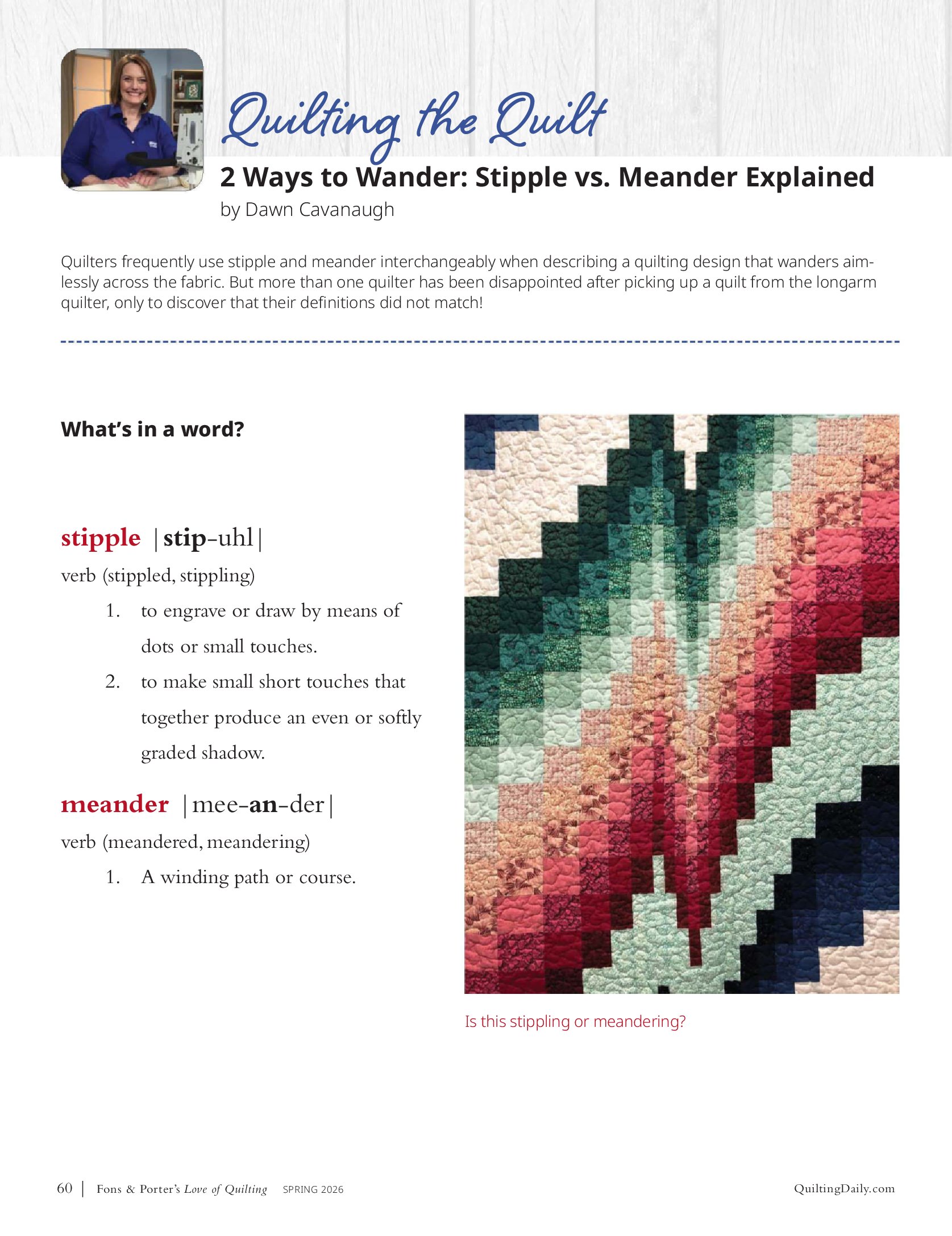 Quilting the Quilt

2 Ways to Wander: Stipple vs. Meander Explained

by Dawn Cavanaugh

Quilters frequently use stipple and meander interchangeably when describing a quilting design that wanders aimlessly across the fabric. But more than one quilter has been disappointed after picking up a quilt from the longarm quilter, only to discover that their definitions did not match!

What's in a word?

stipple |stip-uhl|

verb (stippled, stippling)

1. to engrave or draw by means of dots or small touches.

2. to make small short touches that together produce an even or softly graded shadow.

meander |mee-an-der|

verb (meandered, meandering)

1. A winding path or course.

Is this stippling or meandering?

60 | Fons & Porter's Love of Quilting SPRING 2026

QuiltingDaily.com