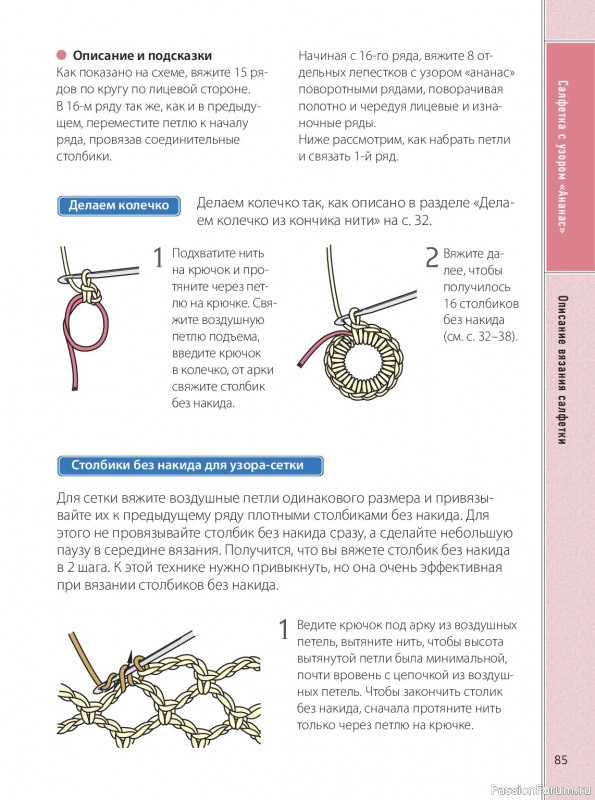 Описание и подсказки
Как показано на схеме, вяжите 15 рядов по кругу по лицевой стороне.
В 16-м ряду так же, как и в предыдущем, переместите петлю к началу ряда, провязав соединительные столбики.

Начиная с 16-го ряда, вяжите 8 отдельных лепестков с узором «ананас» поворотными рядами, поворачивая полотно и чередуя лицевые и изнаночные ряды.
Ниже рассмотрим, как набрать петли и связать 1-й ряд.

Делаем колечко

Делаем колечко так, как описано в разделе «Делаем колечко из кончика нити» на с. 32.

1 Подхватите нить на крючок и протяните через петлю на крючке. Свяжите воздушную петлю подъема, введите крючок в колечко, от арки свяжите столбик без накида.

2 Вяжите далее, чтобы получилось 16 столбиков без накида (см. с. 32–38).

Столбики без накида для узора-сетки

Для сетки вяжите воздушные петли одинакового размера и привязывайте их к предыдущему ряду плотными столбиками без накида. Для этого не провязывайте столбик без накида сразу, а сделайте небольшую паузу в середине вязания. Получится, что вы вяжете столбик без накида в 2 шага. К этой технике нужно привыкнуть, но она очень эффективная при вязании столбиков без накида.

1 Ведите крючок под арку из воздушных петель, вытяните нить, чтобы высота вытянутой петли была минимальной, почти вровень с цепочкой из воздушных петель. Чтобы закончить столик без накида, сначала протяните нить только через петлю на крючке.

Салфетка с узором «Ананас»

Описание вязания салфетки

85

PassionForum.ru