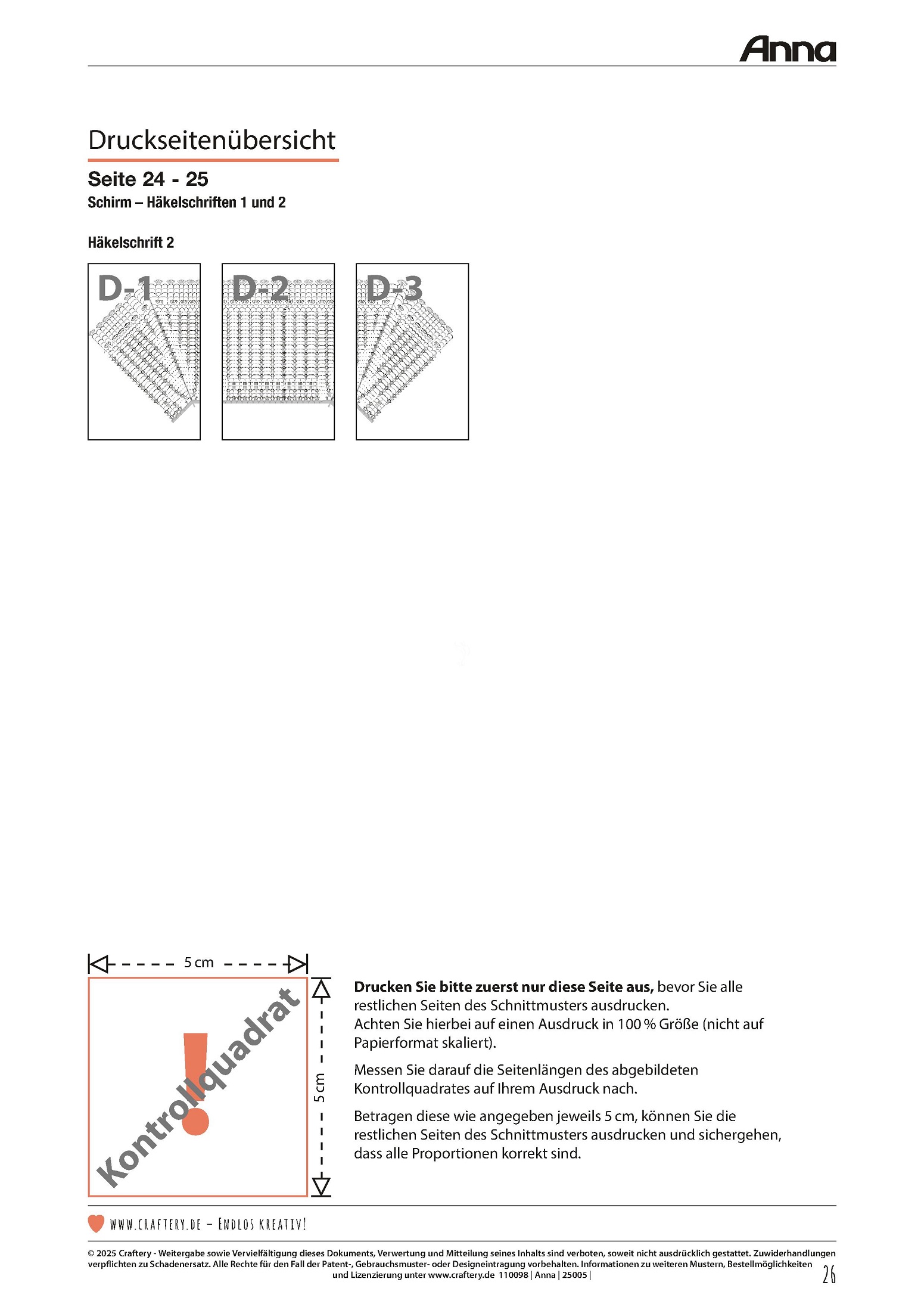 Anna

Druckseitenübersicht

Seite 24 - 25

Schirm – Häkelschriften 1 und 2

Häkelschrift 2

D-1

D-2

D-3

5 cm

5 cm

Kontrollquadrat

!

**Drucken Sie bitte zuerst nur diese Seite aus,** bevor Sie alle restlichen Seiten des Schnittmusters ausdrucken. Achten Sie hierbei auf einen Ausdruck in 100 % Größe (nicht auf Papierformat skaliert).

Messen Sie darauf die Seitenlängen des abgebildeten Kontrollquadrates auf Ihrem Ausdruck nach.

Betragen diese wie angegeben jeweils 5 cm, können Sie die restlichen Seiten des Schnittmusters ausdrucken und sichergehen, dass alle Proportionen korrekt sind.

WWW.CRAFTERY.DE – ENDLOS KREATIV!

© 2025 Craftery - Weitergabe sowie Vervielfältigung dieses Dokuments, Verwertung und Mitteilung seines Inhalts sind verboten, soweit nicht ausdrücklich gestattet. Zuwiderhandlungen verpflichten zu Schadenersatz. Alle Rechte für den Fall der Patent-, Gebrauchsmuster- oder Designeintragung vorbehalten. Informationen zu weiteren Mustern, Bestellmöglichkeiten und Lizenzierung unter www.craftery.de 110098 | Anna | 25005 |

26