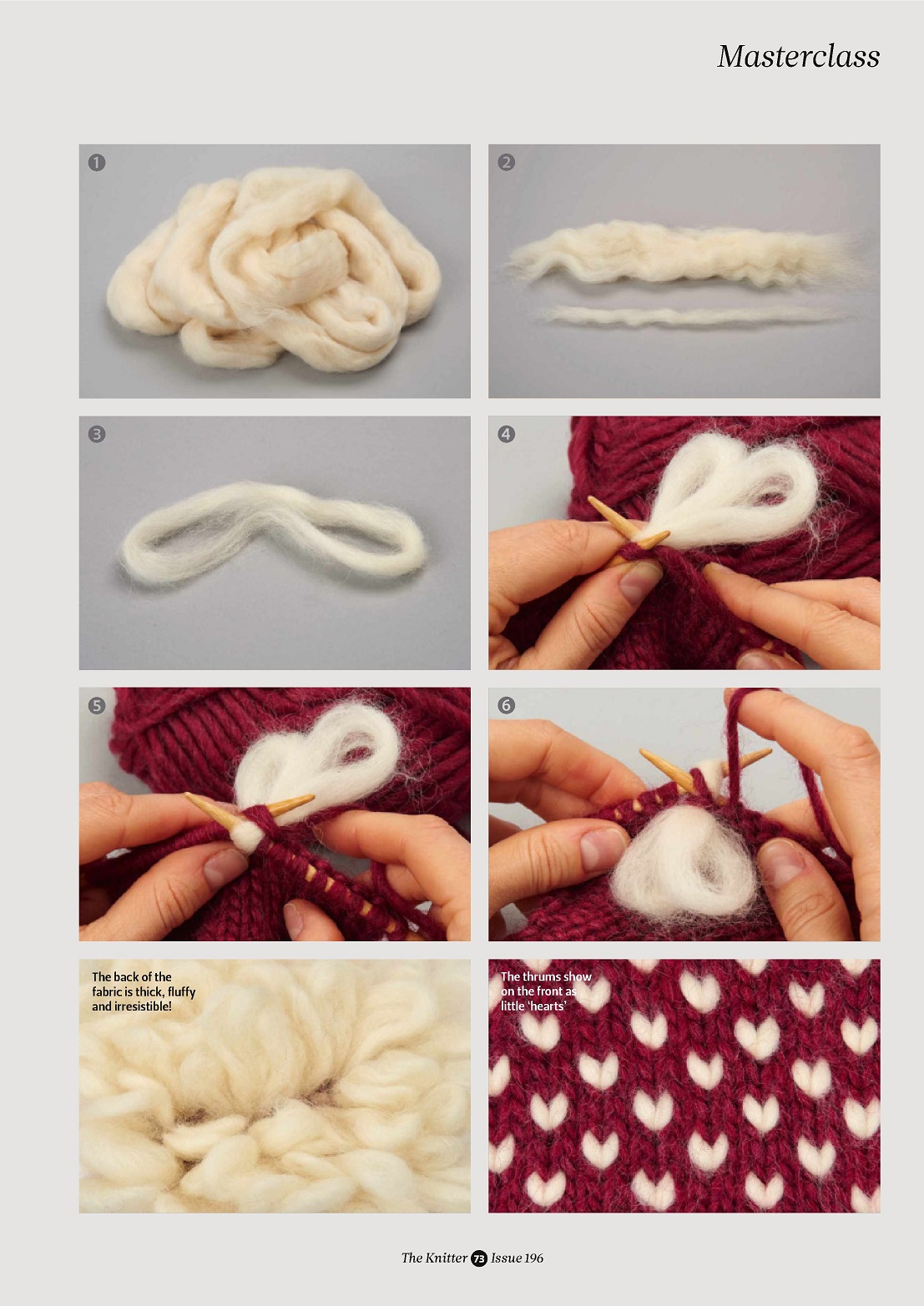 Masterclass

1

2

3

4

5

6

The back of the fabric is thick, fluffy and irresistible!

The thrums show on the front as little 'hearts'

The Knitter 73 Issue 196