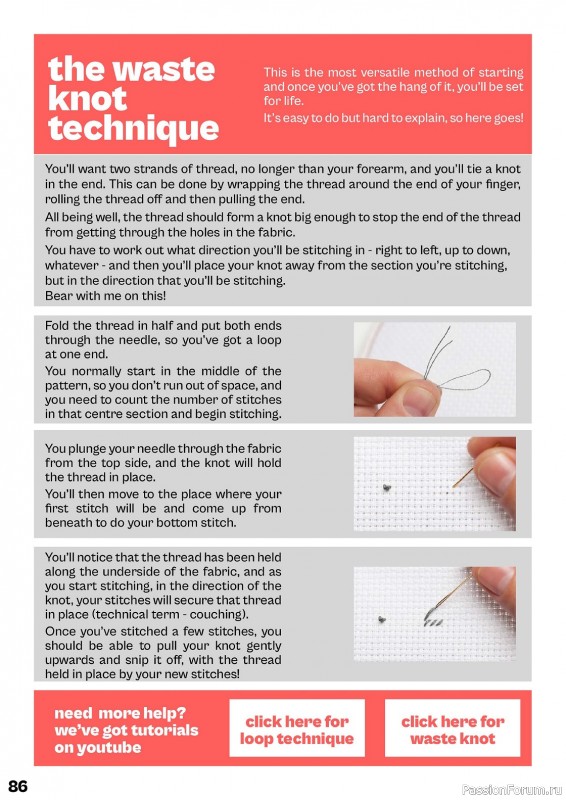 the waste knot technique

This is the most versatile method of starting and once you've got the hang of it, you'll be set for life.

It's easy to do but hard to explain, so here goes!

You'll want two strands of thread, no longer than your forearm, and you'll tie a knot in the end. This can be done by wrapping the thread around the end of your finger, rolling the thread off and then pulling the end.

All being well, the thread should form a knot big enough to stop the end of the thread from getting through the holes in the fabric.

You have to work out what direction you'll be stitching in - right to left, up to down, whatever - and then you'll place your knot away from the section you're stitching, but in the direction that you'll be stitching.
Bear with me on this!

Fold the thread in half and put both ends through the needle, so you've got a loop at one end.

You normally start in the middle of the pattern, so you don't run out of space, and you need to count the number of stitches in that centre section and begin stitching.

You plunge your needle through the fabric from the top side, and the knot will hold the thread in place.

You'll then move to the place where your first stitch will be and come up from beneath to do your bottom stitch.

You'll notice that the thread has been held along the underside of the fabric, and as you start stitching, in the direction of the knot, your stitches will secure that thread in place (technical term - couching).

Once you've stitched a few stitches, you should be able to pull your knot gently upwards and snip it off, with the thread held in place by your new stitches!

need more help? we've got tutorials on youtube

click here for loop technique

click here for waste knot

86

PassionForum.ru