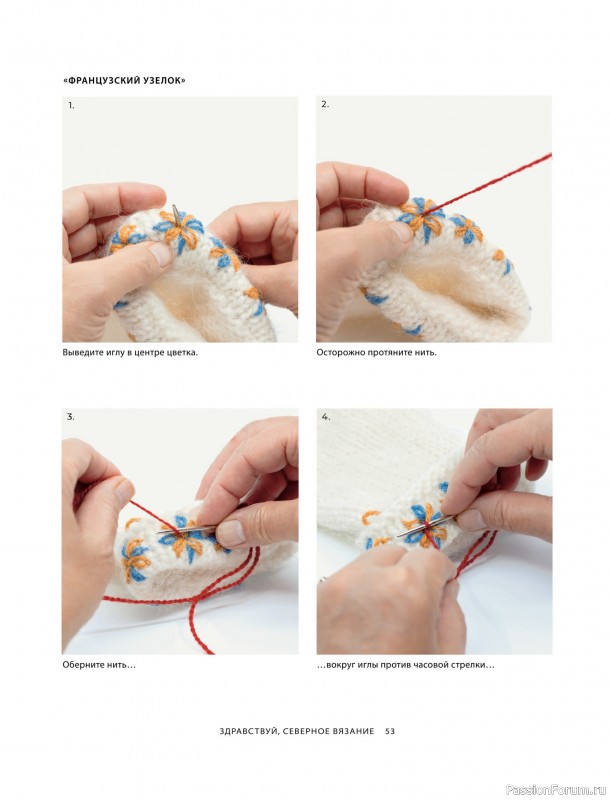 «ФРАНЦУЗСКИЙ УЗЕЛОК»

1.

Выведите иглу в центре цветка.

2.

Осторожно протяните нить.

3.

Оберните нить…

4.

…вокруг иглы против часовой стрелки…

ЗДРАВСТВУЙ, СЕВЕРНОЕ ВЯЗАНИЕ 53

PassionForum.ru