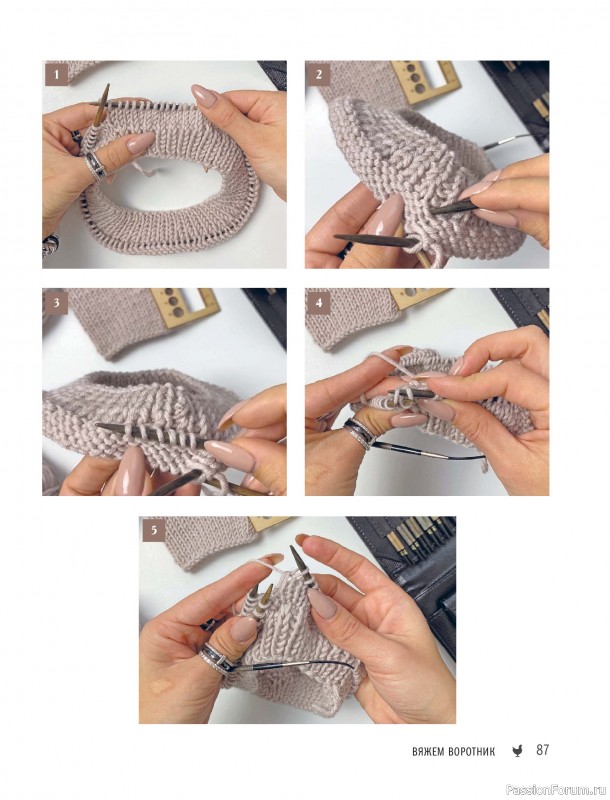 1

2

3

4

5

ВЯЖЕМ ВОРОТНИК 87

PassionForum.ru