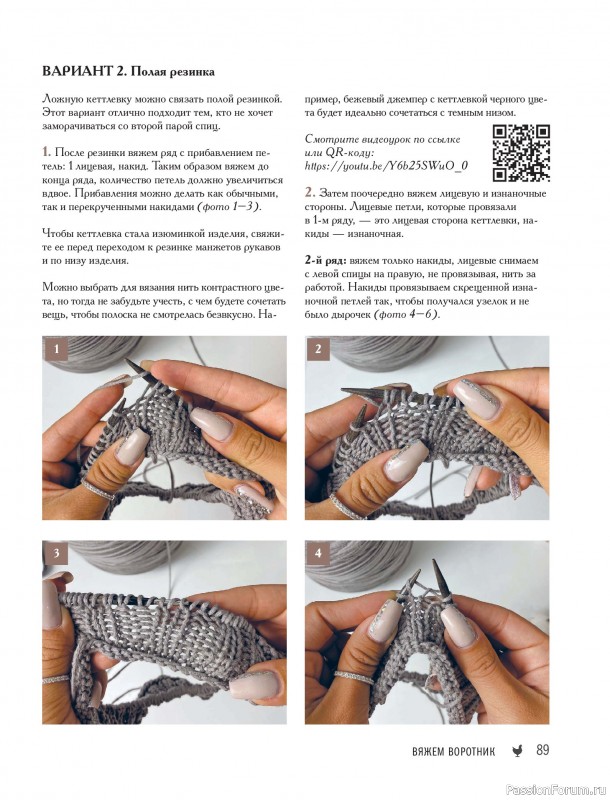 ВАРИАНТ 2. Полая резинка

Ложную кеттлевку можно связать полой резинкой. Этот вариант отлично подходит тем, кто не хочет заморачиваться со второй парой спиц.

1. После резинки вяжем ряд с прибавлением петель: 1 лицевая, накид. Таким образом вяжем до конца ряда, количество петель должно увеличиться вдвое. Прибавления можно делать как обычными, так и перекрученными накидами (фото 1—3).

Чтобы кеттлевка стала изюминкой изделия, свяжите ее перед переходом к резинке манжетов рукавов и по низу изделия.

Можно выбрать для вязания нить контрастного цвета, но тогда не забудьте учесть, с чем будете сочетать вещь, чтобы полоска не смотрелась безвкусно. Например, бежевый джемпер с кеттлевкой черного цвета будет идеально сочетаться с темным низом.

Смотрите видеоурок по ссылке или QR-коду: https://youtu.be/Y6b25SWuO_0

2. Затем поочередно вяжем лицевую и изнаночные стороны. Лицевые петли, которые провязали в 1-м ряду, — это лицевая сторона кеттлевки, накиды — изнаночная.

2-й ряд: вяжем только накиды, лицевые снимаем с левой спицы на правую, не провязывая, нить за работой. Накиды провязываем скрещенной изнаночной петлей так, чтобы получался узелок и не было дырочек (фото 4—6).

1

2

3

4

ВЯЖЕМ ВОРОТНИК 89

PassionForum.ru