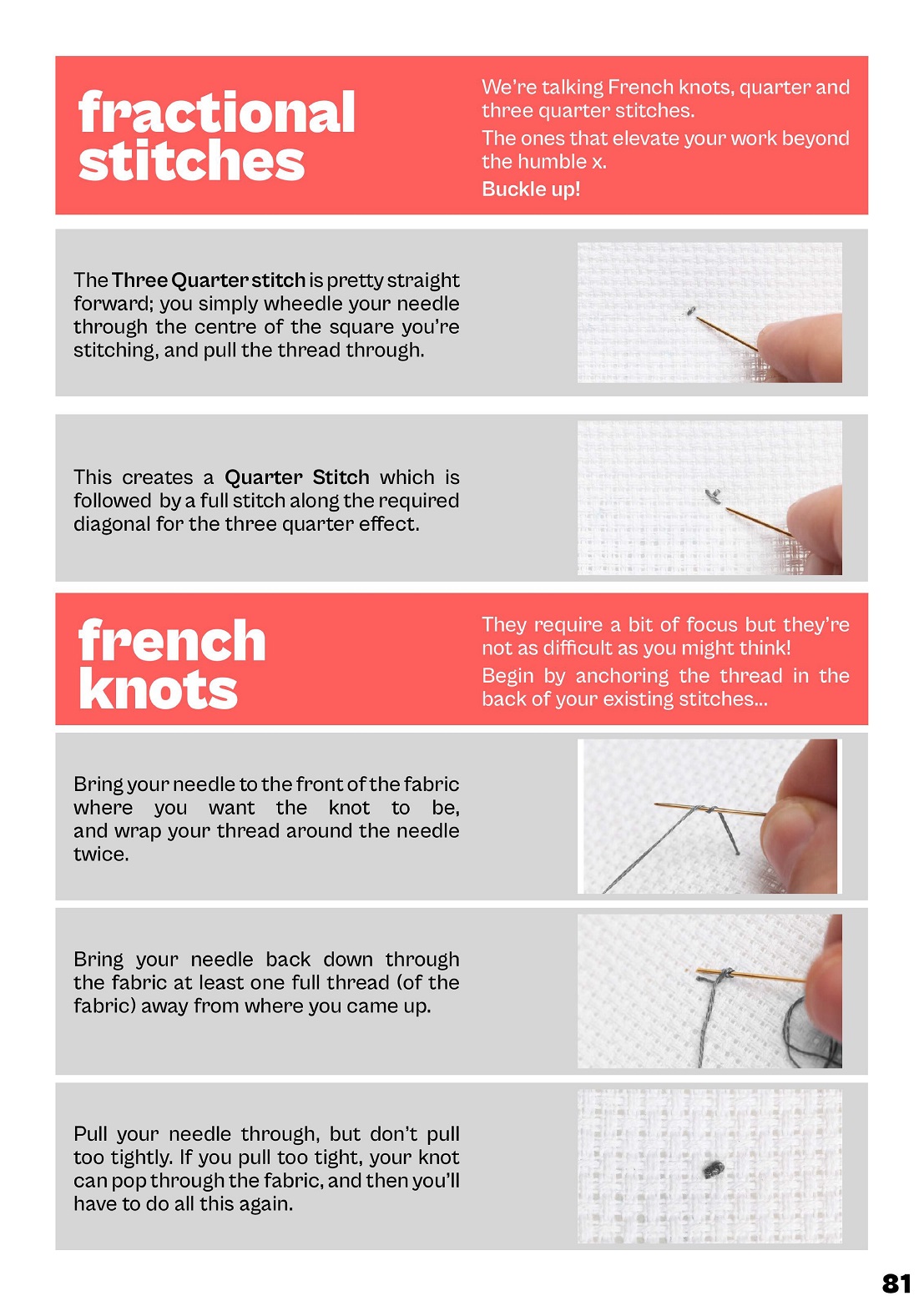 fractional stitches

We're talking French knots, quarter and three quarter stitches.

The ones that elevate your work beyond the humble x.

Buckle up!

The Three Quarter stitch is pretty straight forward; you simply wheedle your needle through the centre of the square you're stitching, and pull the thread through.

This creates a Quarter Stitch which is followed by a full stitch along the required diagonal for the three quarter effect.

french knots

They require a bit of focus but they're not as difficult as you might think!

Begin by anchoring the thread in the back of your existing stitches...

Bring your needle to the front of the fabric where you want the knot to be, and wrap your thread around the needle twice.

Bring your needle back down through the fabric at least one full thread (of the fabric) away from where you came up.

Pull your needle through, but don't pull too tightly. If you pull too tight, your knot can pop through the fabric, and then you'll have to do all this again.

81