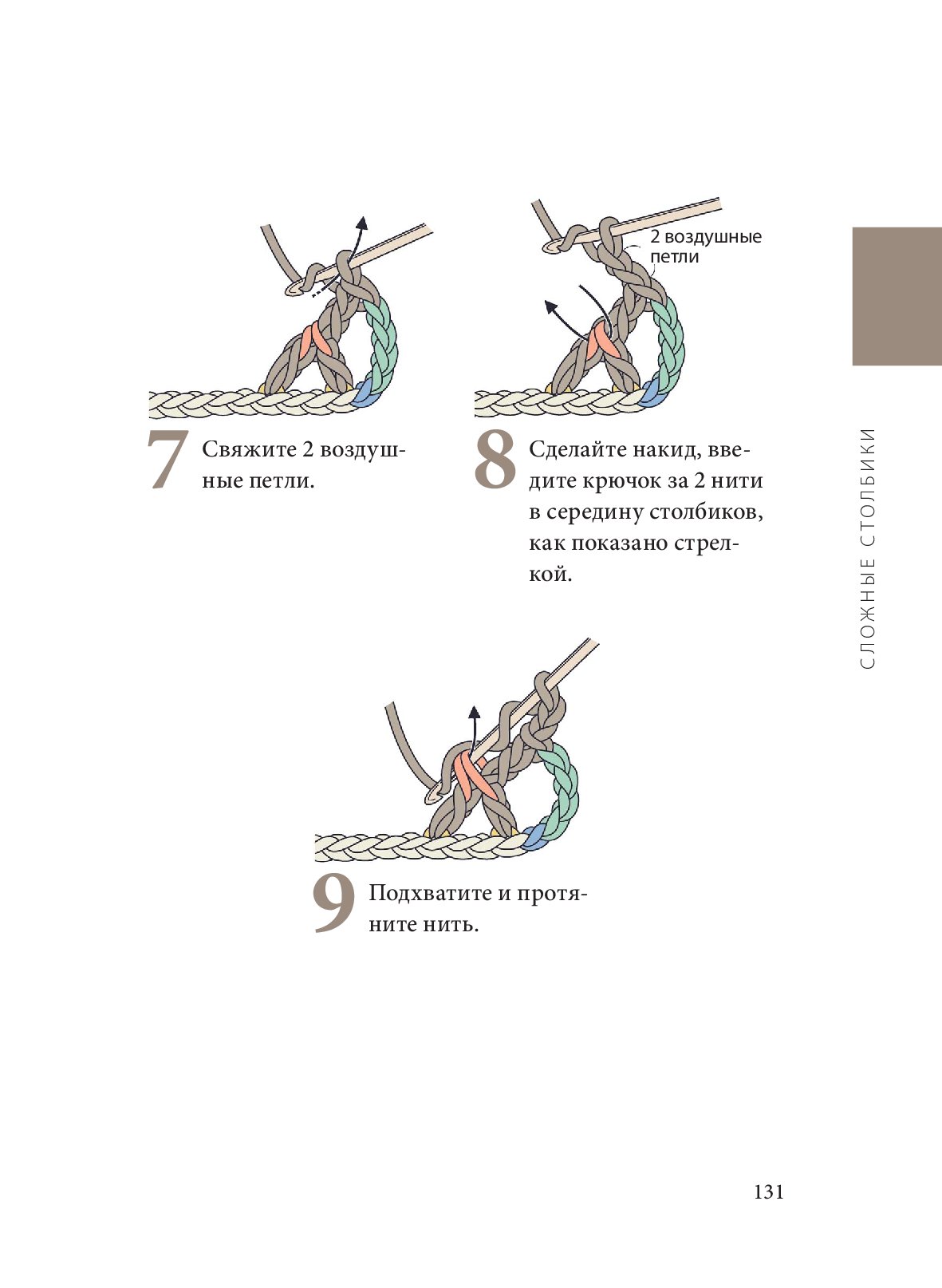 2 воздушные петли

7 Свяжите 2 воздушные петли.

8 Сделайте накид, введите крючок за 2 нити в середину столбиков, как показано стрелкой.

9 Подхватите и протяните нить.

СЛОЖНЫЕ СТОЛБИКИ

131