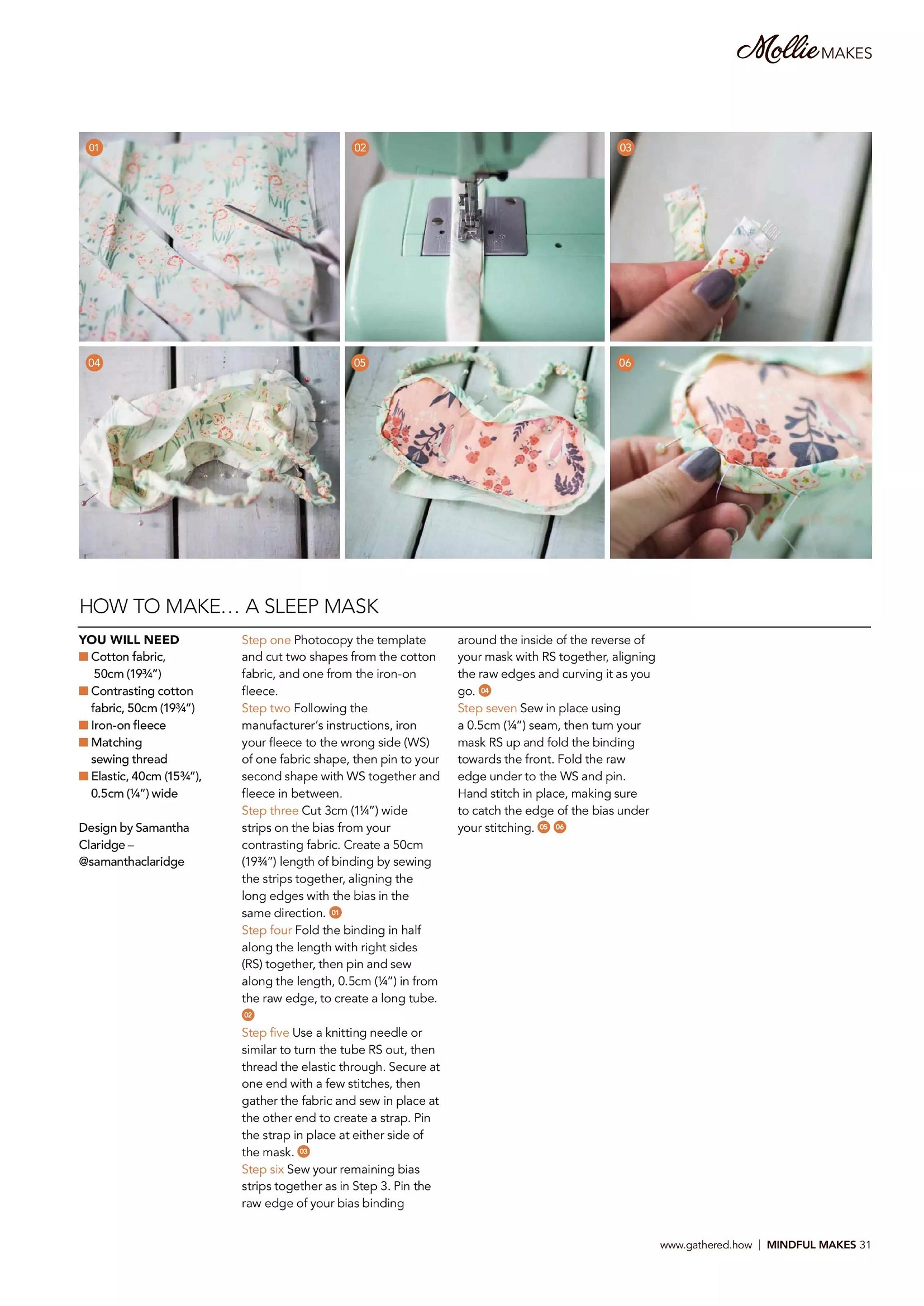 Mollie MAKES

01

02

03

04

05

06

HOW TO MAKE… A SLEEP MASK

YOU WILL NEED
■ Cotton fabric, 50cm (19¾")
■ Contrasting cotton fabric, 50cm (19¾")
■ Iron-on fleece
■ Matching sewing thread
■ Elastic, 40cm (15¾"), 0.5cm (¼") wide

Design by Samantha Claridge – @samanthaclaridge

Step one Photocopy the template and cut two shapes from the cotton fabric, and one from the iron-on fleece.
Step two Following the manufacturer's instructions, iron your fleece to the wrong side (WS) of one fabric shape, then pin to your second shape with WS together and fleece in between.
Step three Cut 3cm (1¼") wide strips on the bias from your contrasting fabric. Create a 50cm (19¾") length of binding by sewing the strips together, aligning the long edges with the bias in the same direction. 01
Step four Fold the binding in half along the length with right sides (RS) together, then pin and sew along the length, 0.5cm (¼") in from the raw edge, to create a long tube. 02
Step five Use a knitting needle or similar to turn the tube RS out, then thread the elastic through. Secure at one end with a few stitches, then gather the fabric and sew in place at the other end to create a strap. Pin the strap in place at either side of the mask. 03
Step six Sew your remaining bias strips together as in Step 3. Pin the raw edge of your bias binding around the inside of the reverse of your mask with RS together, aligning the raw edges and curving it as you go. 04
Step seven Sew in place using a 0.5cm (¼") seam, then turn your mask RS up and fold the binding towards the front. Fold the raw edge under to the WS and pin. Hand stitch in place, making sure to catch the edge of the bias under your stitching. 05 06

www.gathered.how | MINDFUL MAKES 31