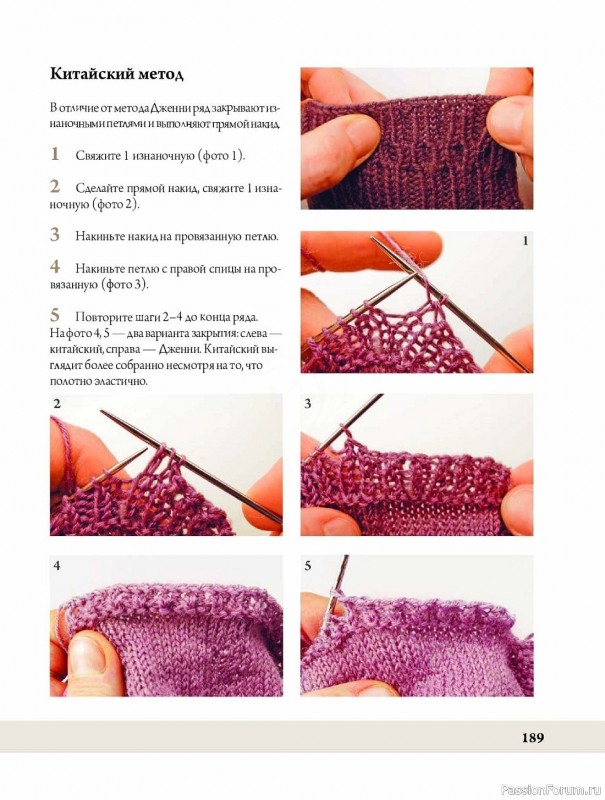 Китайский метод

В отличие от метода Дженни ряд закрывают изнаночными петлями и выполняют прямой накид.

1 Свяжите 1 изнаночную (фото 1).

2 Сделайте прямой накид, свяжите 1 изнаночную (фото 2).

3 Накиньте накид на провязанную петлю.

4 Накиньте петлю с правой спицы на провязанную (фото 3).

5 Повторите шаги 2–4 до конца ряда. На фото 4, 5 — два варианта закрытия: слева — китайский, справа — Дженни. Китайский выглядит более собранно несмотря на то, что полотно эластично.

1

2

3

4

5

189

PassionForum.ru