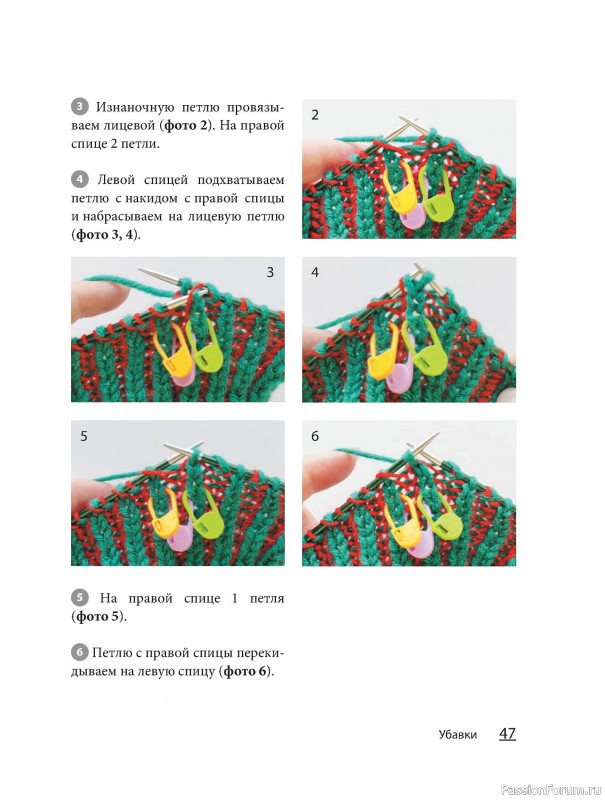 3 Изнаночную петлю провязываем лицевой (**фото 2**). На правой спице 2 петли.

4 Левой спицей подхватываем петлю с накидом с правой спицы и набрасываем на лицевую петлю (**фото 3, 4**).

2

3

4

5

6

5 На правой спице 1 петля (**фото 5**).

6 Петлю с правой спицы перекидываем на левую спицу (**фото 6**).

Убавки 47

PassionForum.ru