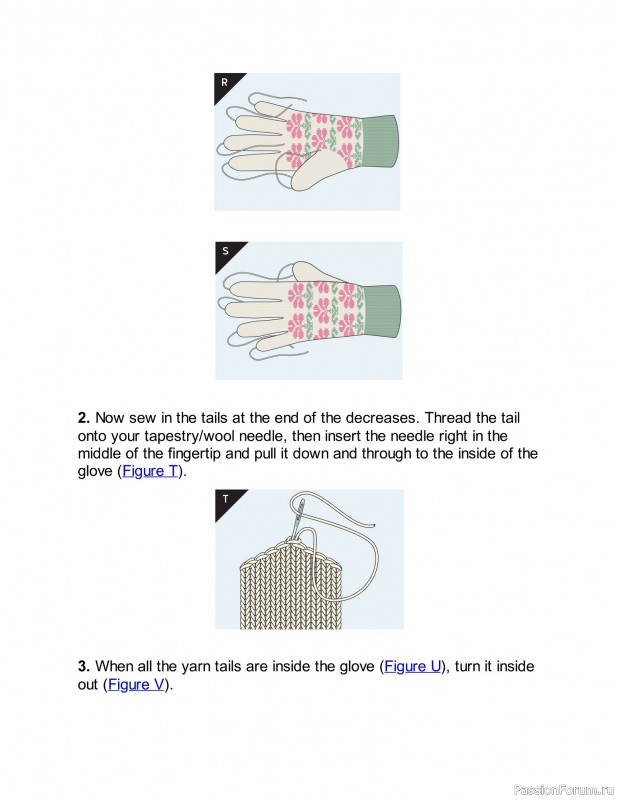 R

S

**2.** Now sew in the tails at the end of the decreases. Thread the tail onto your tapestry/wool needle, then insert the needle right in the middle of the fingertip and pull it down and through to the inside of the glove (Figure T).

T

**3.** When all the yarn tails are inside the glove (Figure U), turn it inside out (Figure V).

PassionForum.ru