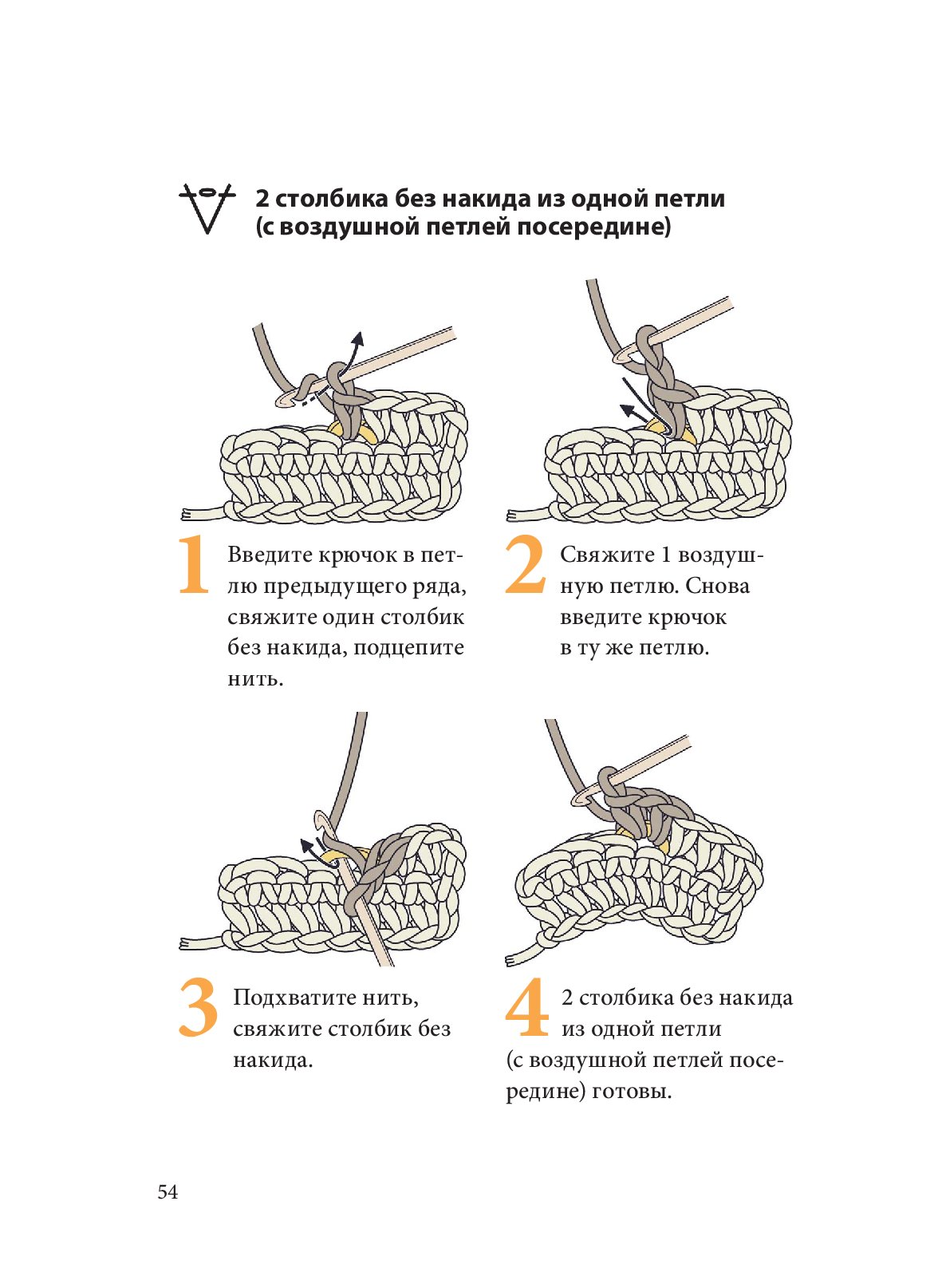 2 столбика без накида из одной петли (с воздушной петлей посередине)

1 Введите крючок в петлю предыдущего ряда, свяжите один столбик без накида, подцепите нить.

2 Свяжите 1 воздушную петлю. Снова введите крючок в ту же петлю.

3 Подхватите нить, свяжите столбик без накида.

4 2 столбика без накида из одной петли (с воздушной петлей посередине) готовы.

54