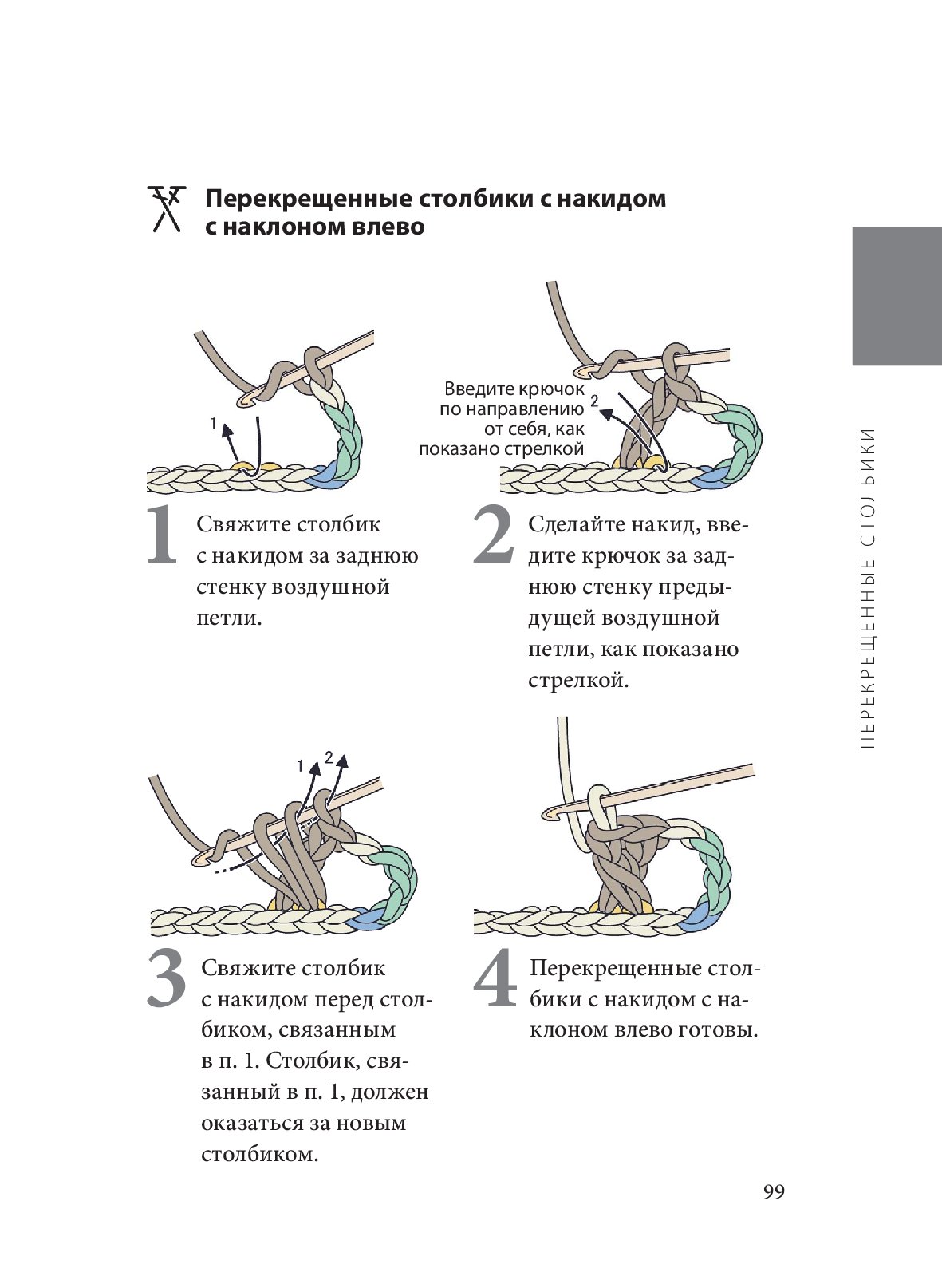 Перекрещенные столбики с накидом с наклоном влево

1

Введите крючок по направлению от себя, как показано стрелкой

2

1 Свяжите столбик с накидом за заднюю стенку воздушной петли.

2 Сделайте накид, введите крючок за заднюю стенку предыдущей воздушной петли, как показано стрелкой.

1 2

3 Свяжите столбик с накидом перед столбиком, связанным в п. 1. Столбик, связанный в п. 1, должен оказаться за новым столбиком.

4 Перекрещенные столбики с накидом с наклоном влево готовы.

ПЕРЕКРЕЩЕННЫЕ СТОЛБИКИ

99