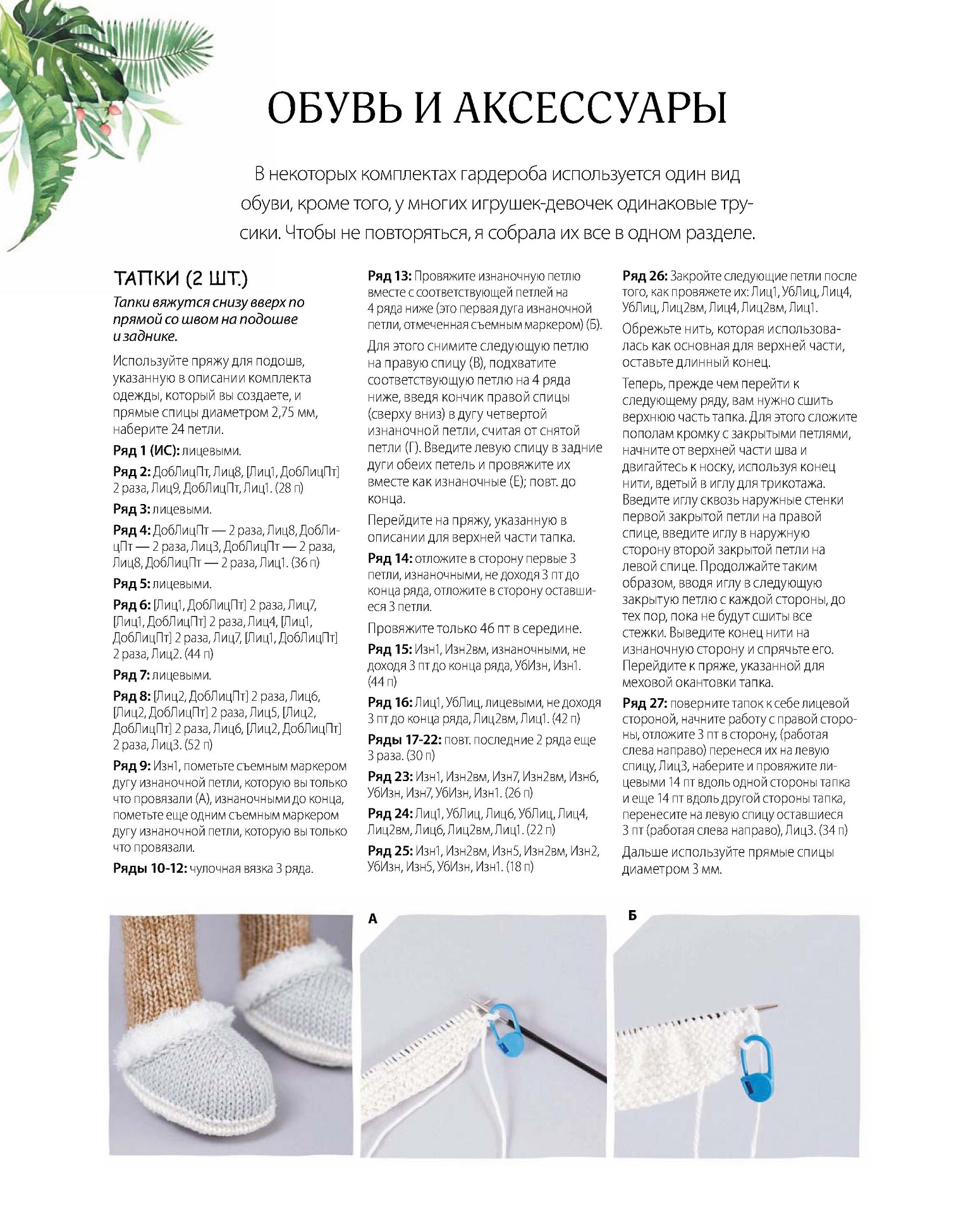 ОБУВЬ И АКСЕССУАРЫ

В некоторых комплектах гардероба используется один вид обуви, кроме того, у многих игрушек-девочек одинаковые трусики. Чтобы не повторяться, я собрала их все в одном разделе.

ТАПКИ (2 ШТ.)

Тапки вяжутся снизу вверх по прямой со швом на подошве и заднике.

Используйте пряжу для подошв, указанную в описании комплекта одежды, который вы создаете, и прямые спицы диаметром 2,75 мм, наберите 24 петли.

Ряд 1 (ИС): лицевыми.

Ряд 2: ДобЛицПт, Лиц8, [Лиц1, ДобЛицПт] 2 раза, Лиц9, ДобЛицПт, Лиц1. (28 п)

Ряд 3: лицевыми.

Ряд 4: ДобЛицПт — 2 раза, Лиц8, ДобЛицПт — 2 раза, Лиц3, ДобЛицПт — 2 раза, Лиц8, ДобЛицПт — 2 раза, Лиц1. (36 п)

Ряд 5: лицевыми.

Ряд 6: [Лиц1, ДобЛицПт] 2 раза, Лиц7, [Лиц1, ДобЛицПт] 2 раза, Лиц4, [Лиц1, ДобЛицПт] 2 раза, Лиц7, [Лиц1, ДобЛицПт] 2 раза, Лиц2. (44 п)

Ряд 7: лицевыми.

Ряд 8: [Лиц2, ДобЛицПт] 2 раза, Лиц6, [Лиц2, ДобЛицПт] 2 раза, Лиц5, [Лиц2, ДобЛицПт] 2 раза, Лиц6, [Лиц2, ДобЛицПт] 2 раза, Лиц3. (52 п)

Ряд 9: Изн1, пометьте съемным маркером дугу изнаночной петли, которую вы только что провязали (А), изнаночными до конца, пометьте еще одним съемным маркером дугу изнаночной петли, которую вы только что провязали.

Ряды 10-12: чулочная вязка 3 ряда.

Ряд 13: Провяжите изнаночную петлю вместе с соответствующей петлей на 4 ряда ниже (это первая дуга изнаночной петли, отмеченная съемным маркером) (Б).

Для этого снимите следующую петлю на правую спицу (В), подхватите соответствующую петлю на 4 ряда ниже, введя кончик правой спицы (сверху вниз) в дугу четвертой изнаночной петли, считая от снятой петли (Г). Введите левую спицу в задние дуги обеих петель и провяжите их вместе как изнаночные (Е); повт. до конца.

Перейдите на пряжу, указанную в описании для верхней части тапка.

Ряд 14: отложите в сторону первые 3 петли, изнаночными, не доходя 3 пт до конца ряда, отложите в сторону оставшиеся 3 петли.

Провяжите только 46 пт в середине.

Ряд 15: Изн1, Изн2вм, изнаночными, не доходя 3 пт до конца ряда, УбИзн, Изн1. (44 п)

Ряд 16: Лиц1, УбЛиц, лицевыми, не доходя 3 пт до конца ряда, Лиц2вм, Лиц1. (42 п)

Ряды 17-22: повт. последние 2 ряда еще 3 раза. (30 п)

Ряд 23: Изн1, Изн2вм, Изн7, Изн2вм, Изн6, УбИзн, Изн7, УбИзн, Изн1. (26 п)

Ряд 24: Лиц1, УбЛиц, Лиц6, УбЛиц, Лиц4, Лиц2вм, Лиц6, Лиц2вм, Лиц1. (22 п)

Ряд 25: Изн1, Изн2вм, Изн5, Изн2вм, Изн2, УбИзн, Изн5, УбИзн, Изн1. (18 п)

Ряд 26: Закройте следующие петли после того, как провяжете их: Лиц1, УбЛиц, Лиц4, УбЛиц, Лиц2вм, Лиц4, Лиц2вм, Лиц1.

Обрежьте нить, которая использовалась как основная для верхней части, оставьте длинный конец.

Теперь, прежде чем перейти к следующему ряду, вам нужно сшить верхнюю часть тапка. Для этого сложите пополам кромку с закрытыми петлями, начните от верхней части шва и двигайтесь к носку, используя конец нити, вдетый в иглу для трикотажа. Введите иглу сквозь наружные стенки первой закрытой петли на правой спице, введите иглу в наружную сторону второй закрытой петли на левой спице. Продолжайте таким образом, вводя иглу в следующую закрытую петлю с каждой стороны, до тех пор, пока не будут сшиты все стежки. Выведите конец нити на изнаночную сторону и спрячьте его. Перейдите к пряже, указанной для меховой окантовки тапка.

Ряд 27: поверните тапок к себе лицевой стороной, начните работу с правой стороны, отложите 3 пт в сторону, (работая слева направо) перенеся их на левую спицу, Лиц3, наберите и провяжите лицевыми 14 пт вдоль одной стороны тапка и еще 14 пт вдоль другой стороны тапка, перенесите на левую спицу оставшиеся 3 пт (работая слева направо), Лиц3. (34 п)

Дальше используйте прямые спицы диаметром 3 мм.

А

Б