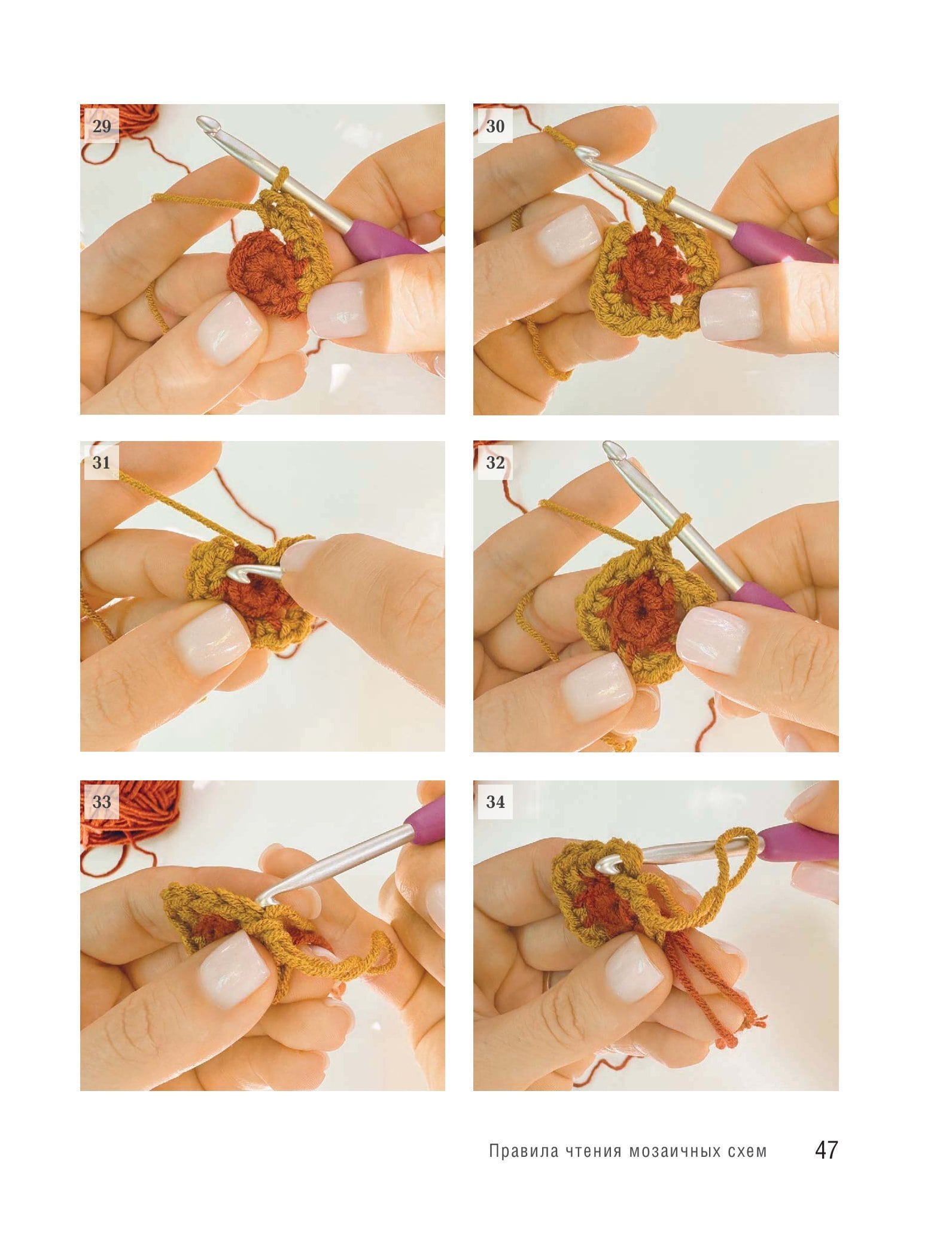 29

30

31

32

33

34

Правила чтения мозаичных схем 47