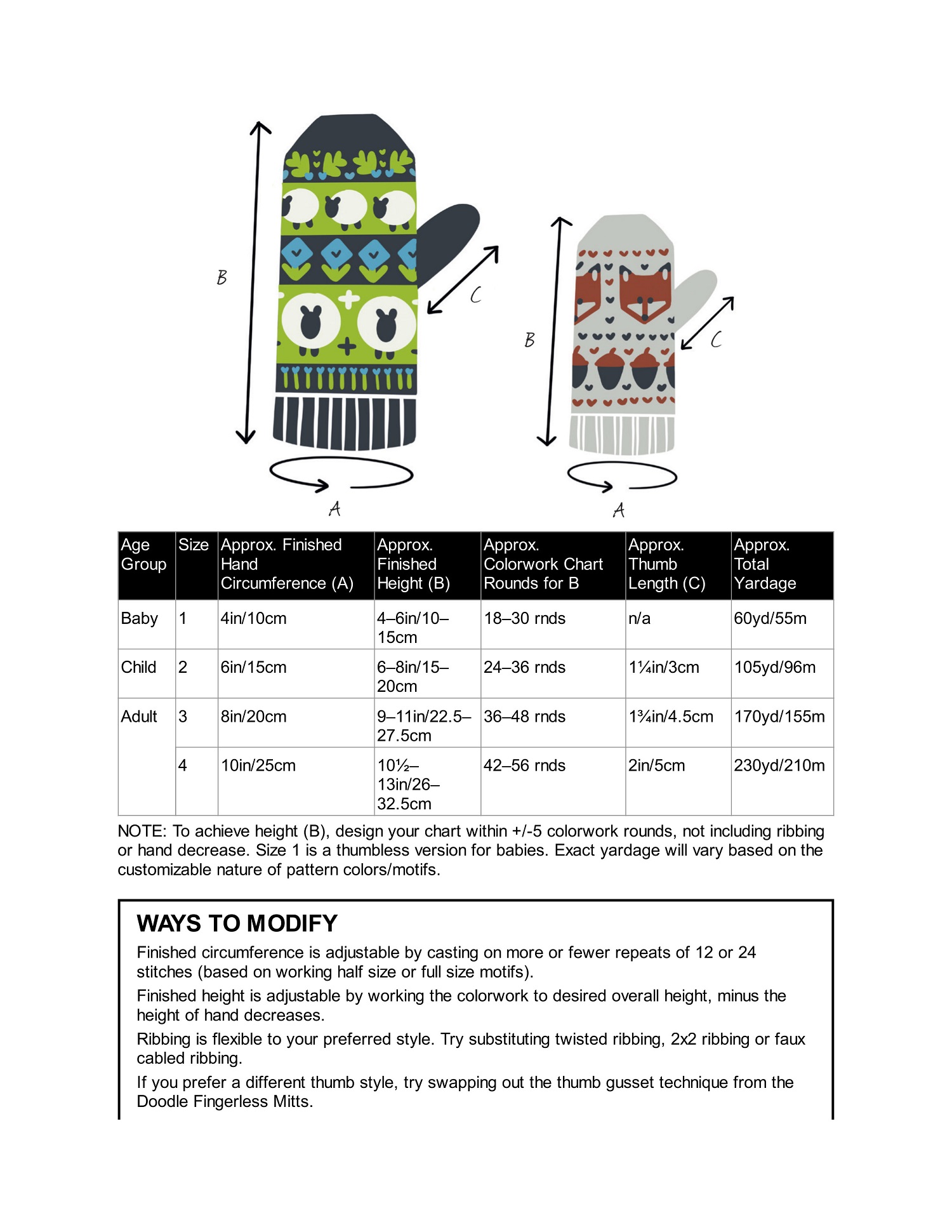 B

C

A

B

C

A

| Age Group | Size | Approx. Finished Hand Circumference (A) | Approx. Finished Height (B) | Approx. Colorwork Chart Rounds for B | Approx. Thumb Length (C) | Approx. Total Yardage |
|---|---|---|---|---|---|---|
| Baby | 1 | 4in/10cm | 4–6in/10–15cm | 18–30 rnds | n/a | 60yd/55m |
| Child | 2 | 6in/15cm | 6–8in/15–20cm | 24–36 rnds | 1¼in/3cm | 105yd/96m |
| Adult | 3 | 8in/20cm | 9–11in/22.5–27.5cm | 36–48 rnds | 1¾in/4.5cm | 170yd/155m |
| | 4 | 10in/25cm | 10½–13in/26–32.5cm | 42–56 rnds | 2in/5cm | 230yd/210m |

NOTE: To achieve height (B), design your chart within +/-5 colorwork rounds, not including ribbing or hand decrease. Size 1 is a thumbless version for babies. Exact yardage will vary based on the customizable nature of pattern colors/motifs.

WAYS TO MODIFY

Finished circumference is adjustable by casting on more or fewer repeats of 12 or 24 stitches (based on working half size or full size motifs).

Finished height is adjustable by working the colorwork to desired overall height, minus the height of hand decreases.

Ribbing is flexible to your preferred style. Try substituting twisted ribbing, 2x2 ribbing or faux cabled ribbing.

If you prefer a different thumb style, try swapping out the thumb gusset technique from the Doodle Fingerless Mitts.