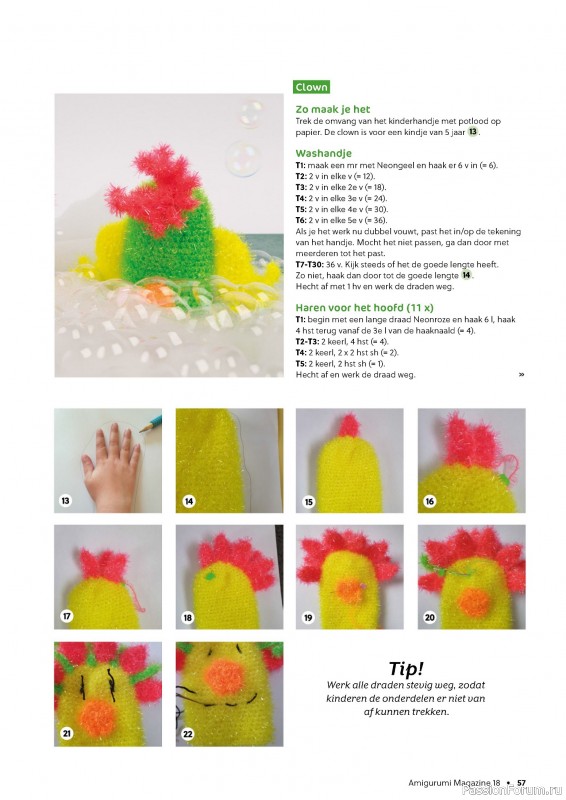 Clown

Zo maak je het
Trek de omvang van het kinderhandje met potlood op papier. De clown is voor een kindje van 5 jaar 13.

Washandje
T1: maak een mr met Neongeel en haak er 6 v in (= 6).
T2: 2 v in elke v (= 12).
T3: 2 v in elke 2e v (= 18).
T4: 2 v in elke 3e v (= 24).
T5: 2 v in elke 4e v (= 30).
T6: 2 v in elke 5e v (= 36).
Als je het werk nu dubbel vouwt, past het in/op de tekening van het handje. Mocht het niet passen, ga dan door met meerderen tot het past.
T7-T30: 36 v. Kijk steeds of het de goede lengte heeft. Zo niet, haak dan door tot de goede lengte 14.
Hecht af met 1 hv en werk de draden weg.

Haren voor het hoofd (11 x)
T1: begin met een lange draad Neonroze en haak 6 l, haak 4 hst terug vanaf de 3e l van de haaknaald (= 4).
T2-T3: 2 keerl, 4 hst (= 4).
T4: 2 keerl, 2 x 2 hst sh (= 2).
T5: 2 keerl, 2 hst sh (= 1).
Hecht af en werk de draad weg.
»

13
14
15
16
17
18
19
20
21
22

Tip!
Werk alle draden stevig weg, zodat kinderen de onderdelen er niet van af kunnen trekken.

Amigurumi Magazine 18 • 57

PassionForum.ru