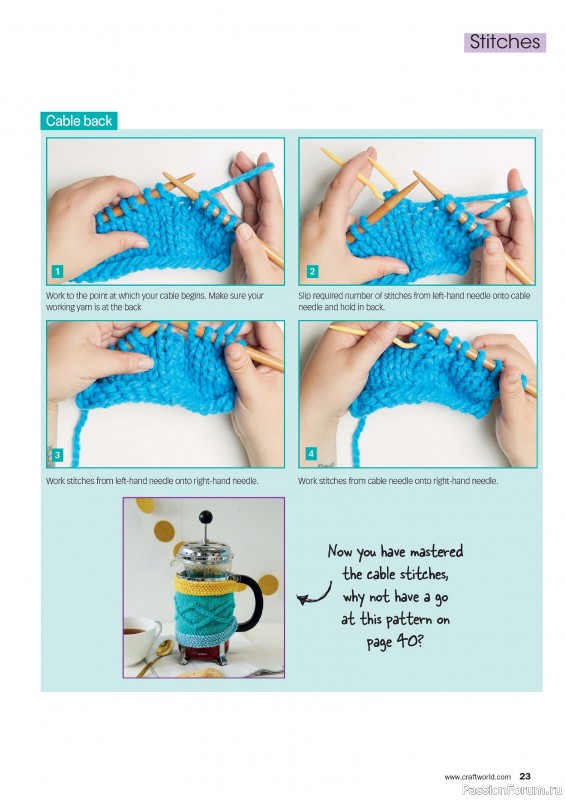 Stitches

Cable back

1

Work to the point at which your cable begins. Make sure your working yarn is at the back

2

Slip required number of stitches from left-hand needle onto cable needle and hold in back.

3

Work stitches from left-hand needle onto right-hand needle.

4

Work stitches from cable needle onto right-hand needle.

Now you have mastered the cable stitches, why not have a go at this pattern on page 40?

www.craftworld.com 23

PassionForum.ru