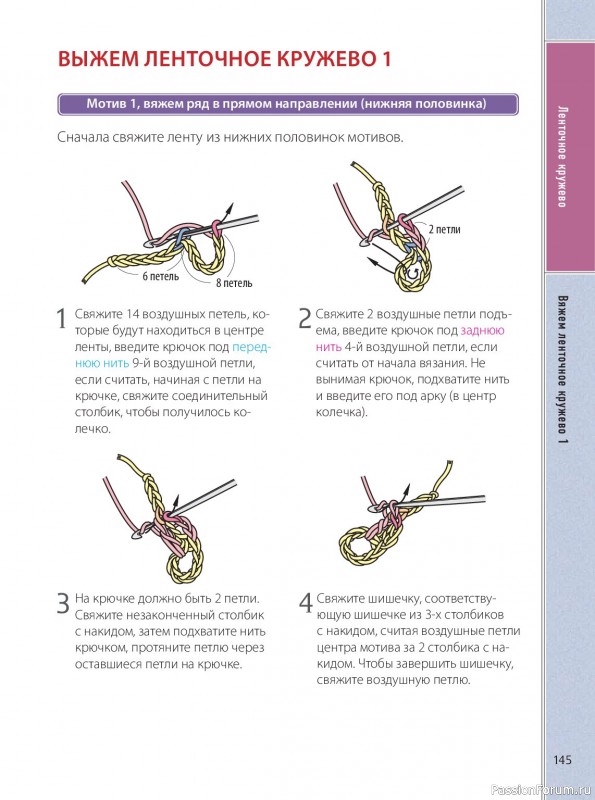 ВЫЖЕМ ЛЕНТОЧНОЕ КРУЖЕВО 1

Мотив 1, вяжем ряд в прямом направлении (нижняя половинка)

Сначала свяжите ленту из нижних половинок мотивов.

6 петель

8 петель

2 петли

1 Свяжите 14 воздушных петель, которые будут находиться в центре ленты, введите крючок под переднюю нить 9-й воздушной петли, если считать, начиная с петли на крючке, свяжите соединительный столбик, чтобы получилось колечко.

2 Свяжите 2 воздушные петли подъема, введите крючок под заднюю нить 4-й воздушной петли, если считать от начала вязания. Не вынимая крючок, подхватите нить и введите его под арку (в центр колечка).

3 На крючке должно быть 2 петли. Свяжите незаконченный столбик с накидом, затем подхватите нить крючком, протяните петлю через оставшиеся петли на крючке.

4 Свяжите шишечку, соответствующую шишечке из 3-х столбиков с накидом, считая воздушные петли центра мотива за 2 столбика с накидом. Чтобы завершить шишечку, свяжите воздушную петлю.

Ленточное кружево

Вяжем ленточное кружево 1

145

PassionForum.ru