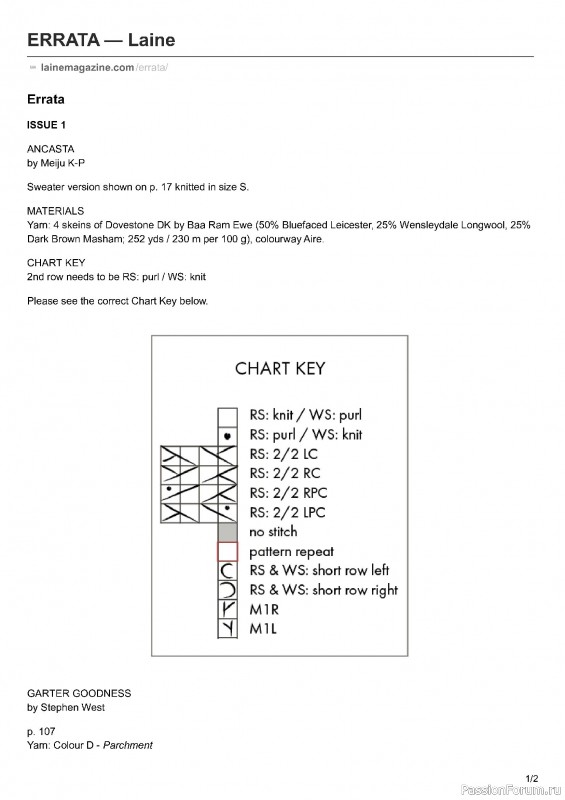 ERRATA — Laine

lainemagazine.com/errata/

Errata

ISSUE 1

ANCASTA
by Meiju K-P

Sweater version shown on p. 17 knitted in size S.

MATERIALS
Yarn: 4 skeins of Dovestone DK by Baa Ram Ewe (50% Bluefaced Leicester, 25% Wensleydale Longwool, 25% Dark Brown Masham; 252 yds / 230 m per 100 g), colourway Aire.

CHART KEY
2nd row needs to be RS: purl / WS: knit

Please see the correct Chart Key below.

CHART KEY

RS: knit / WS: purl
RS: purl / WS: knit
RS: 2/2 LC
RS: 2/2 RC
RS: 2/2 RPC
RS: 2/2 LPC
no stitch
pattern repeat
RS & WS: short row left
RS & WS: short row right
M1R
M1L

GARTER GOODNESS
by Stephen West

p. 107
Yarn: Colour D - Parchment

1/2

PassionForum.ru