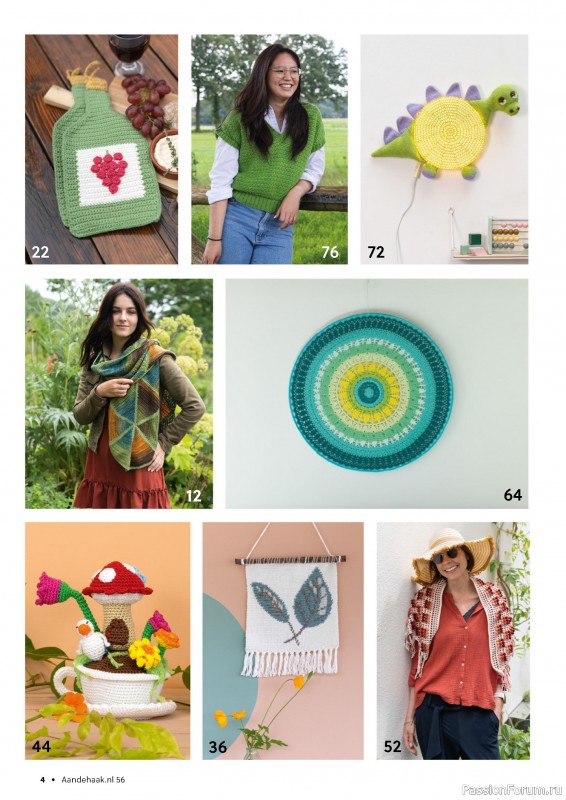 22

76

72

12

64

44

36

52

4 • Aandehaak.nl 56

PassionForum.ru